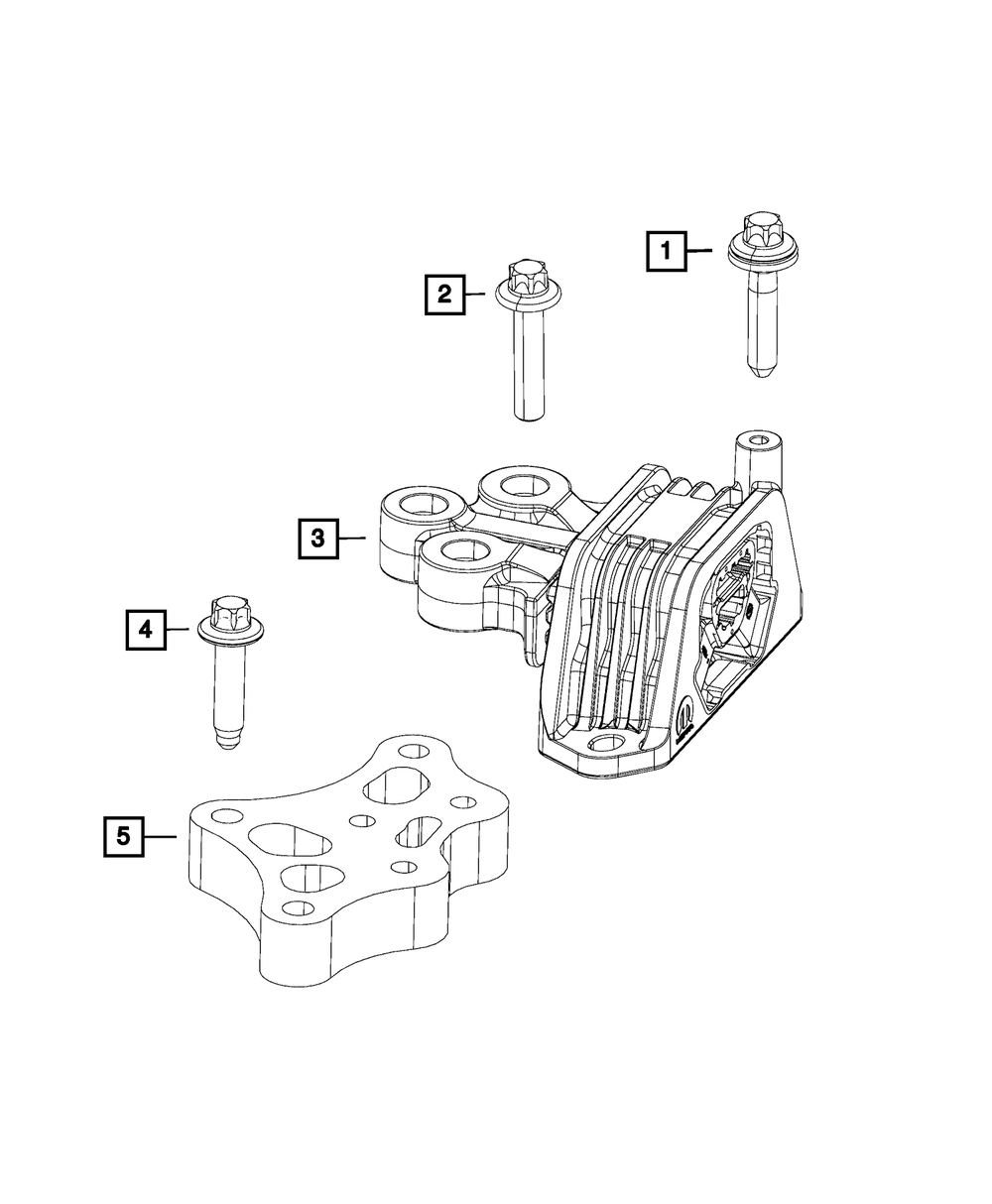 1
2
3
4
5