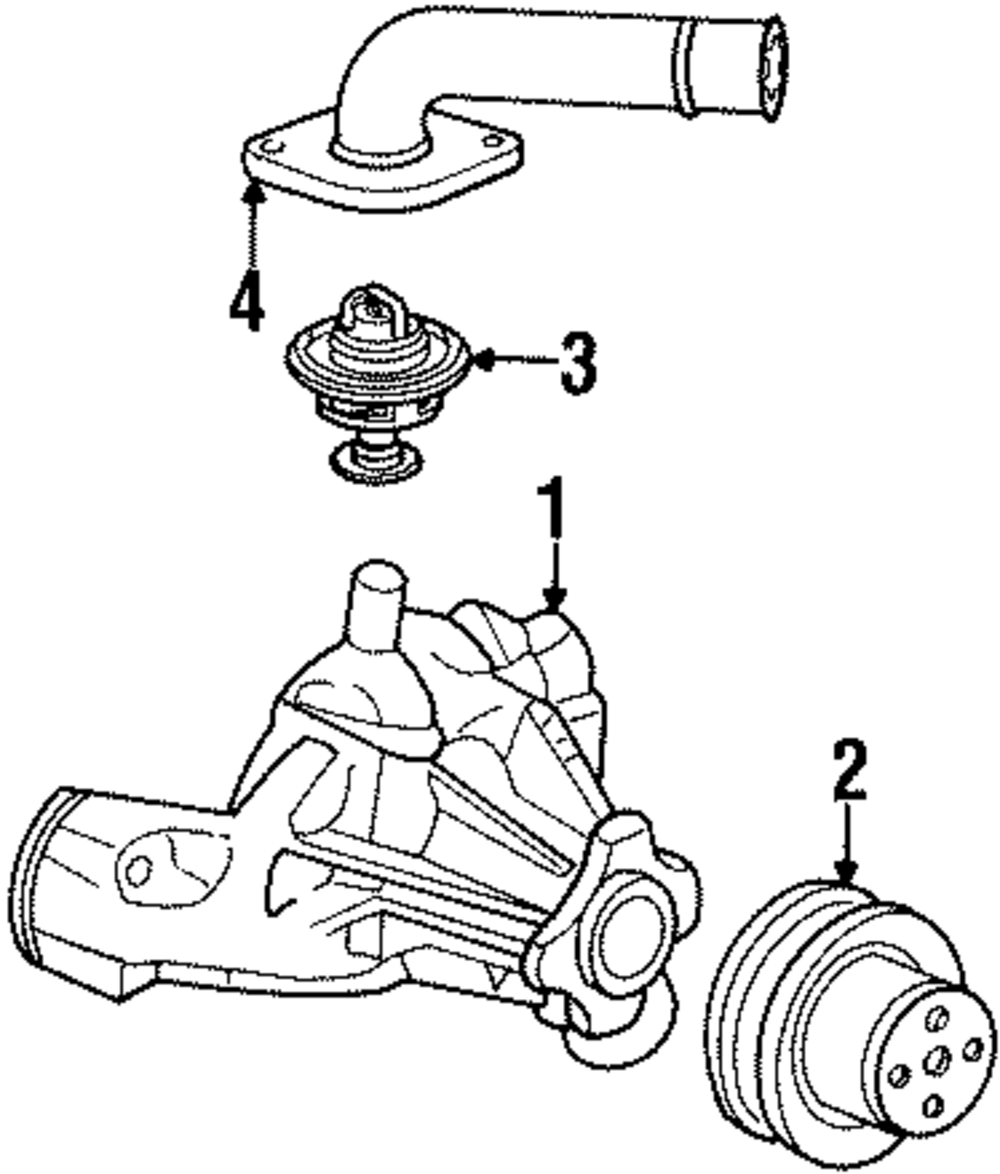 4
3
1
2