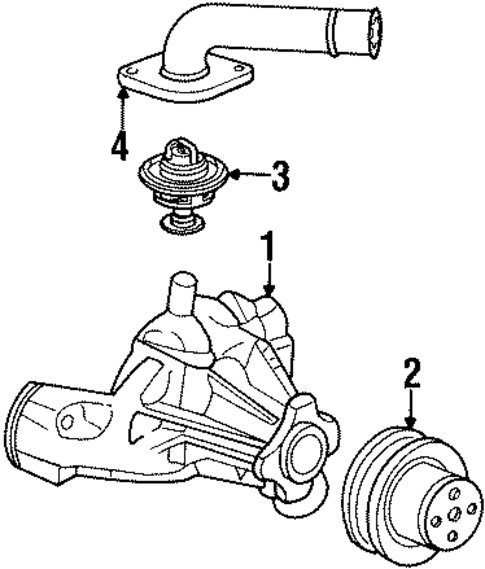 4
3
1
2