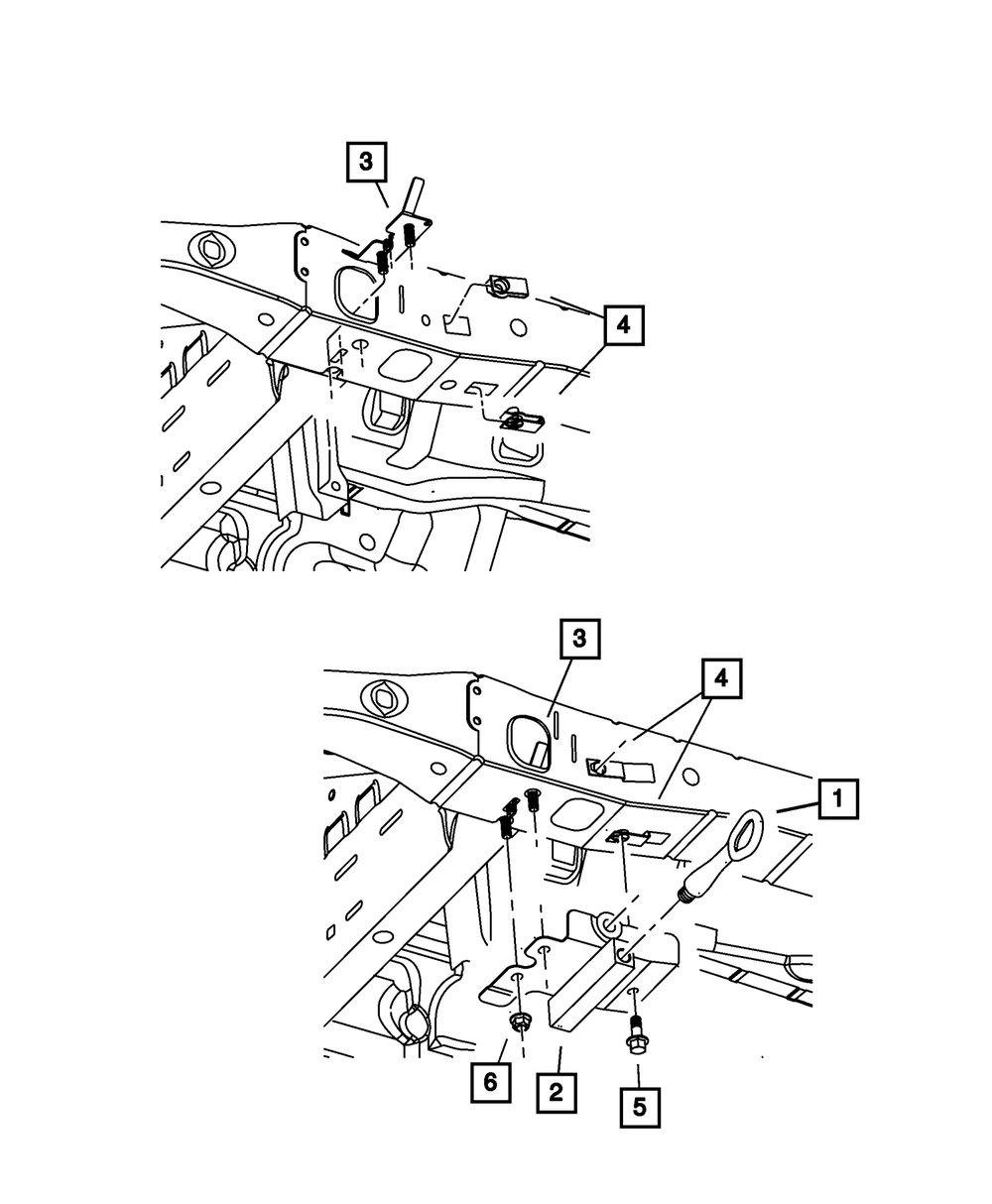 3
4
3
4
1
6
2
5