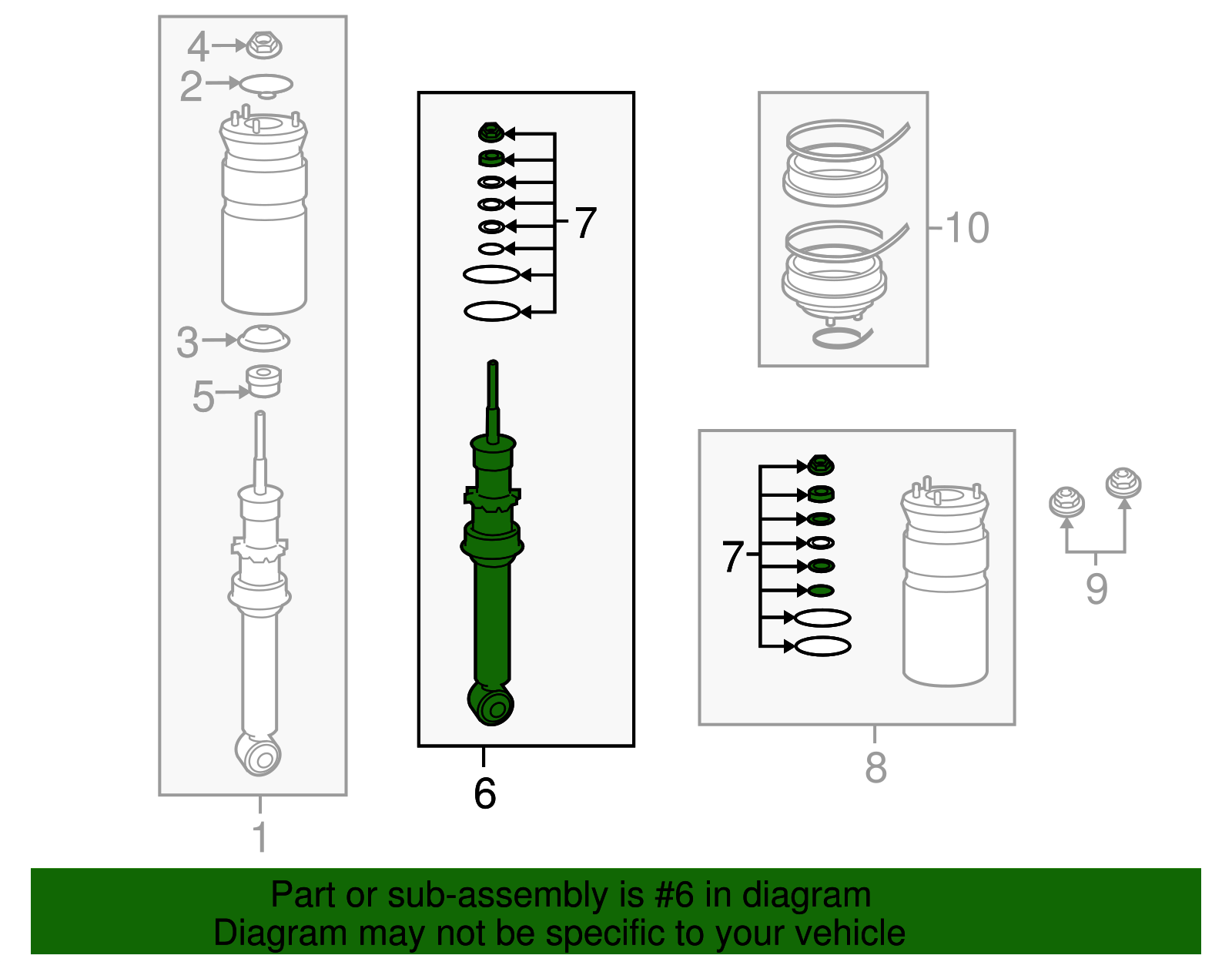 4
2
3
5
1
7
6
10
7
8
9

Part or sub-assembly is #6 in diagram
Diagram may not be specific to your vehicle