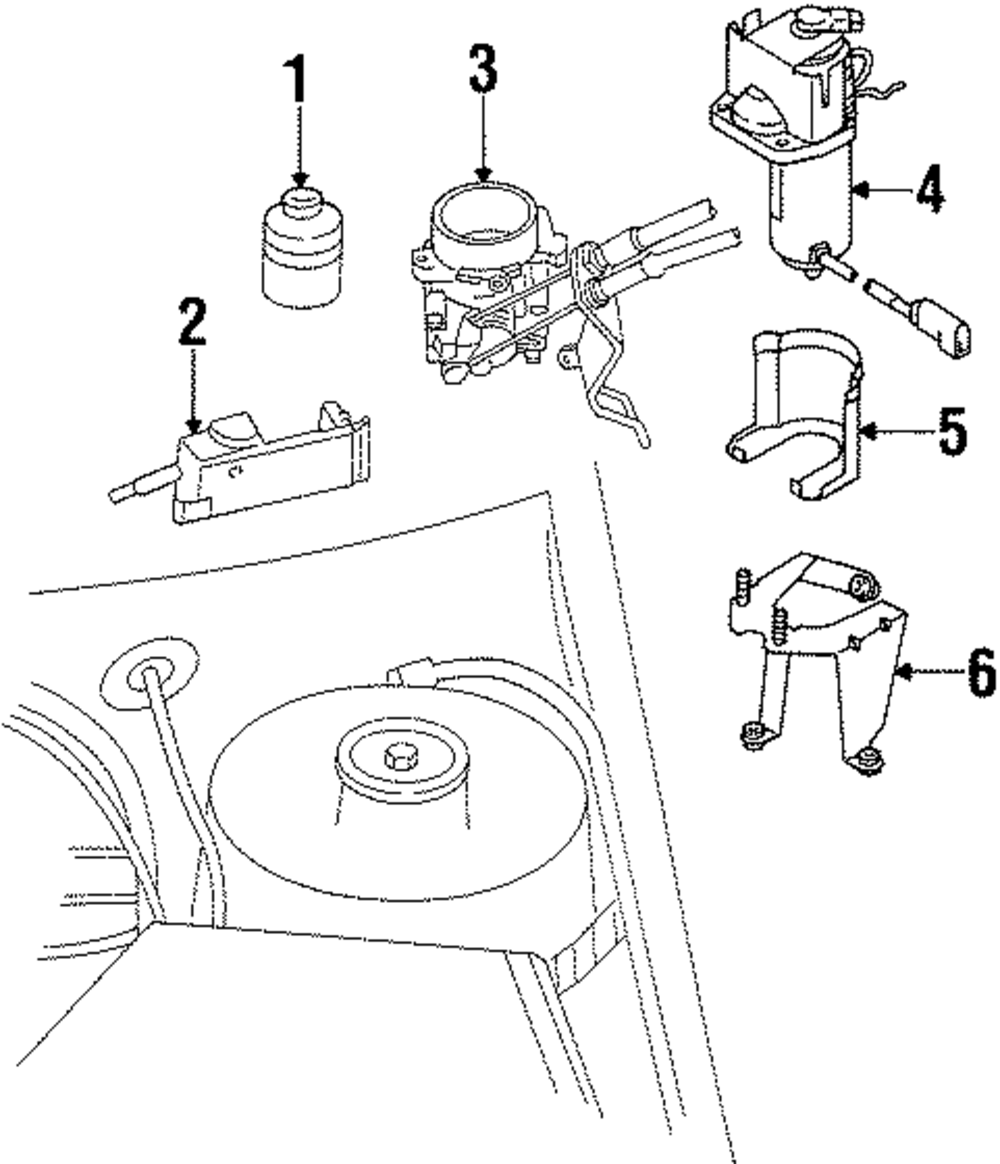 1
3
4
2
5
6