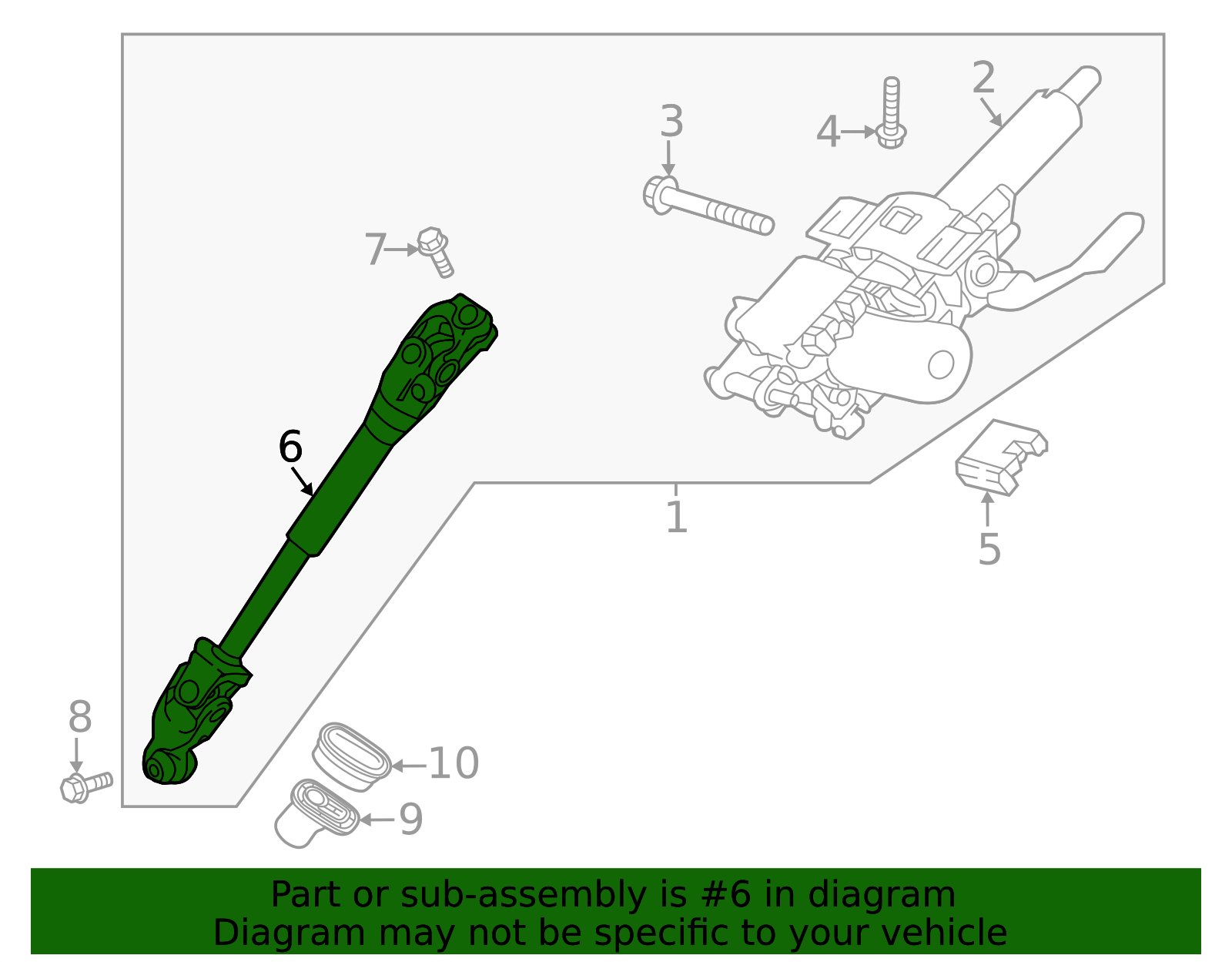 2
3
4
7
6
1
5
8
10
9

Part or sub-assembly is #6 in diagram
Diagram may not be specific to your vehicle