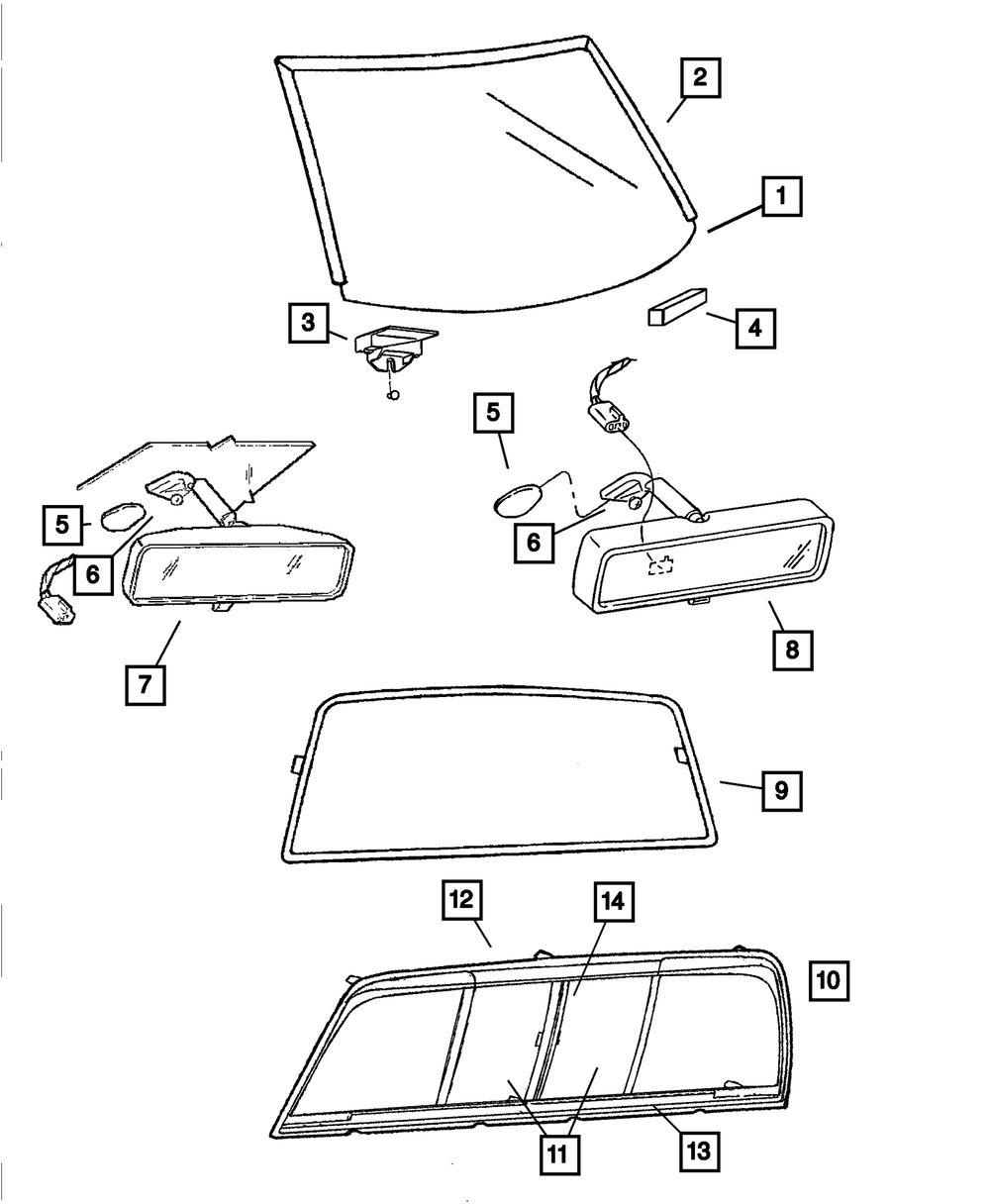 2
1
3
4
5
5
6
6
7
8
9
12
14
10
11
13