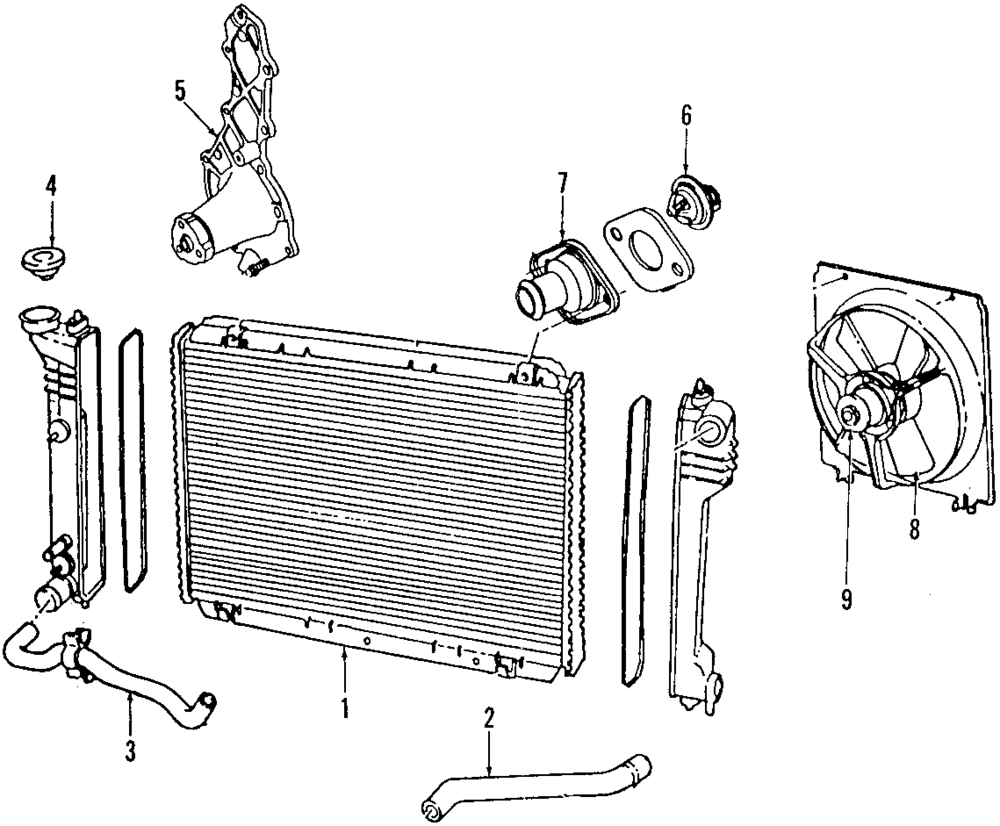 5
6
4
7
8
9
1
3
2