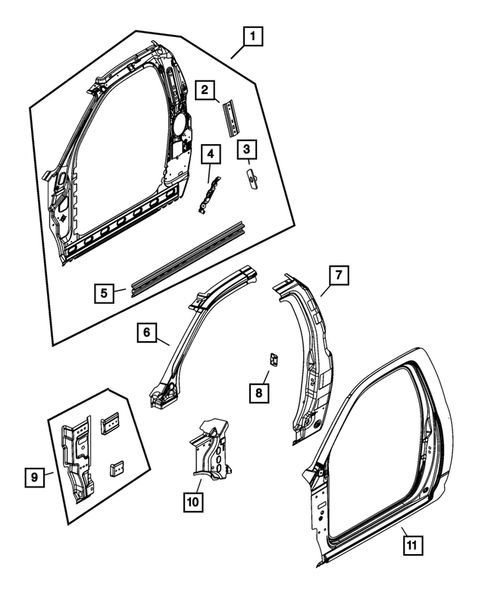 1
2
3
4
5
6
7
8
9
10
11