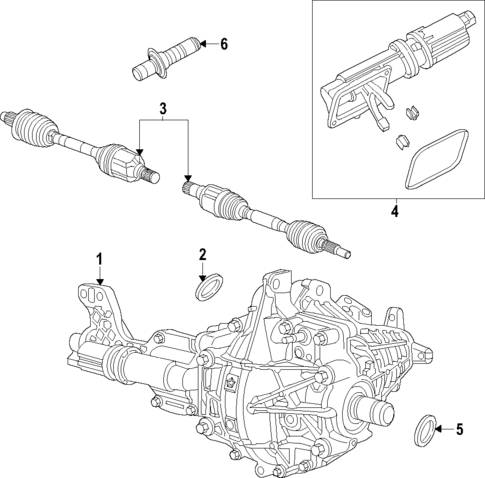 6
3
4
1
2
5