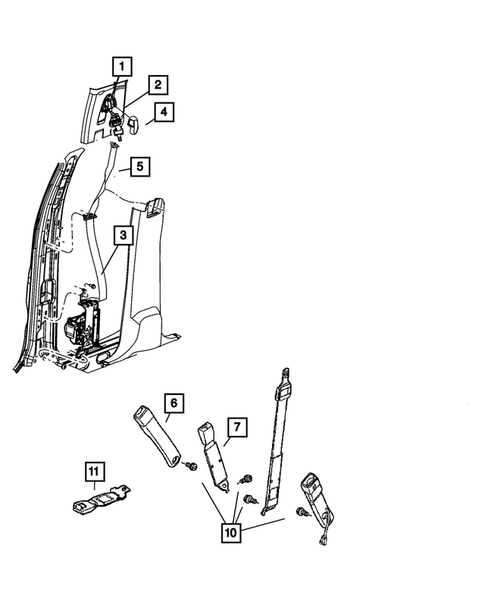 1
2
4
5
3
6
7
11
10