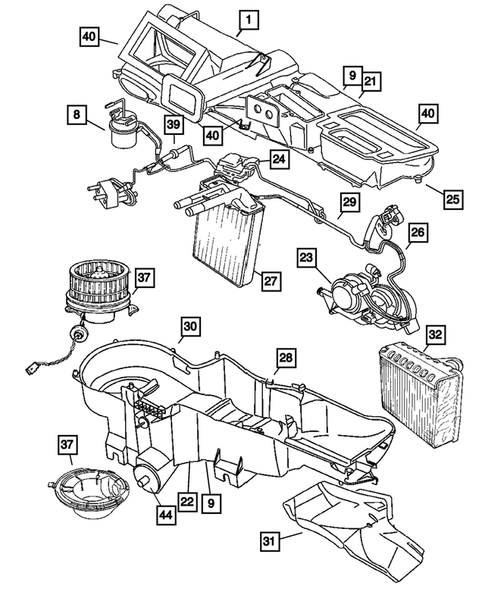 1
40
9
21
8
39
40
40
24
25
29
26
23
27
37
30
32
28
37
22
9
44
31