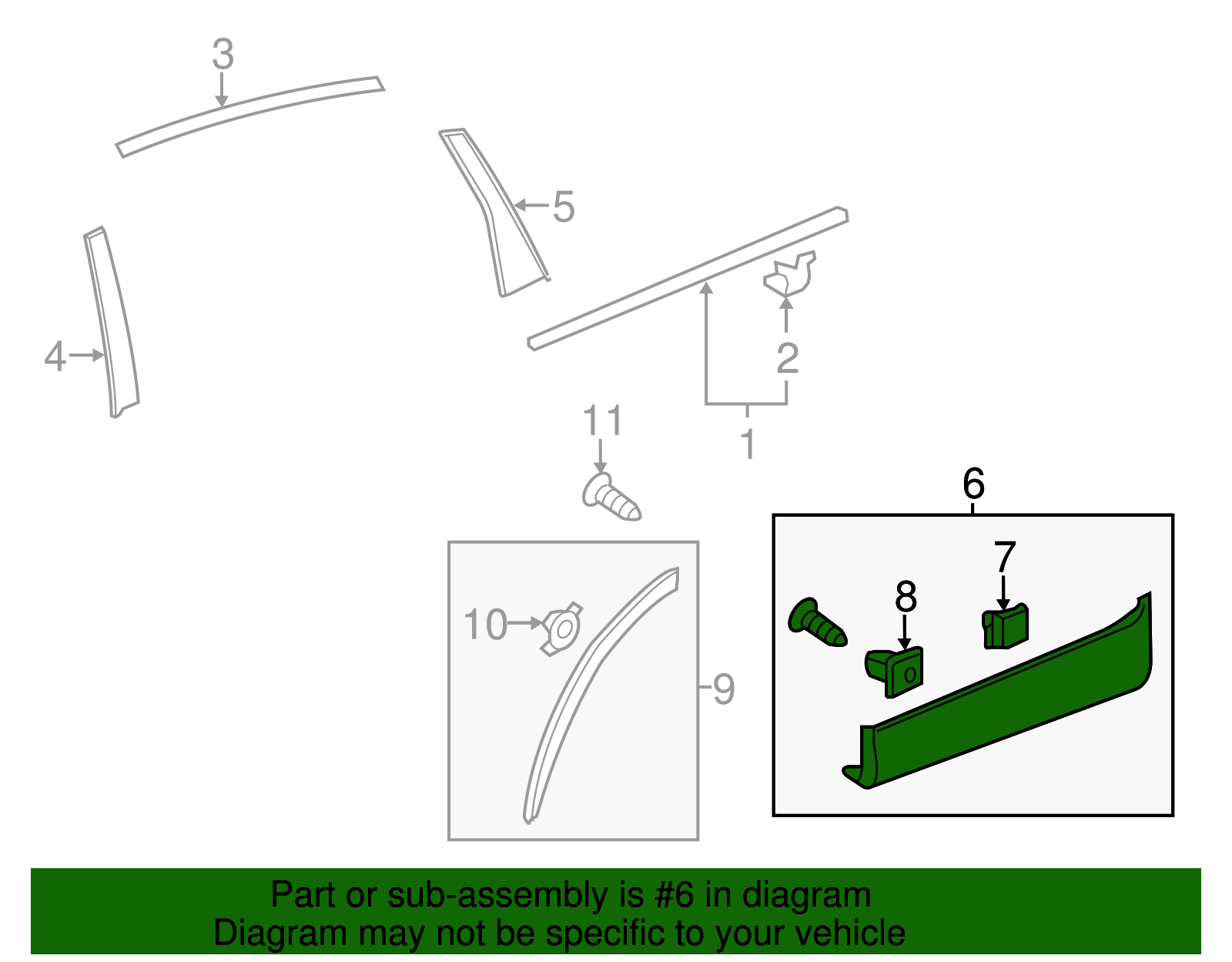 3
5
4
2
1
11
6
7
8
10
9

Part or sub-assembly is #6 in diagram
Diagram may not be specific to your vehicle