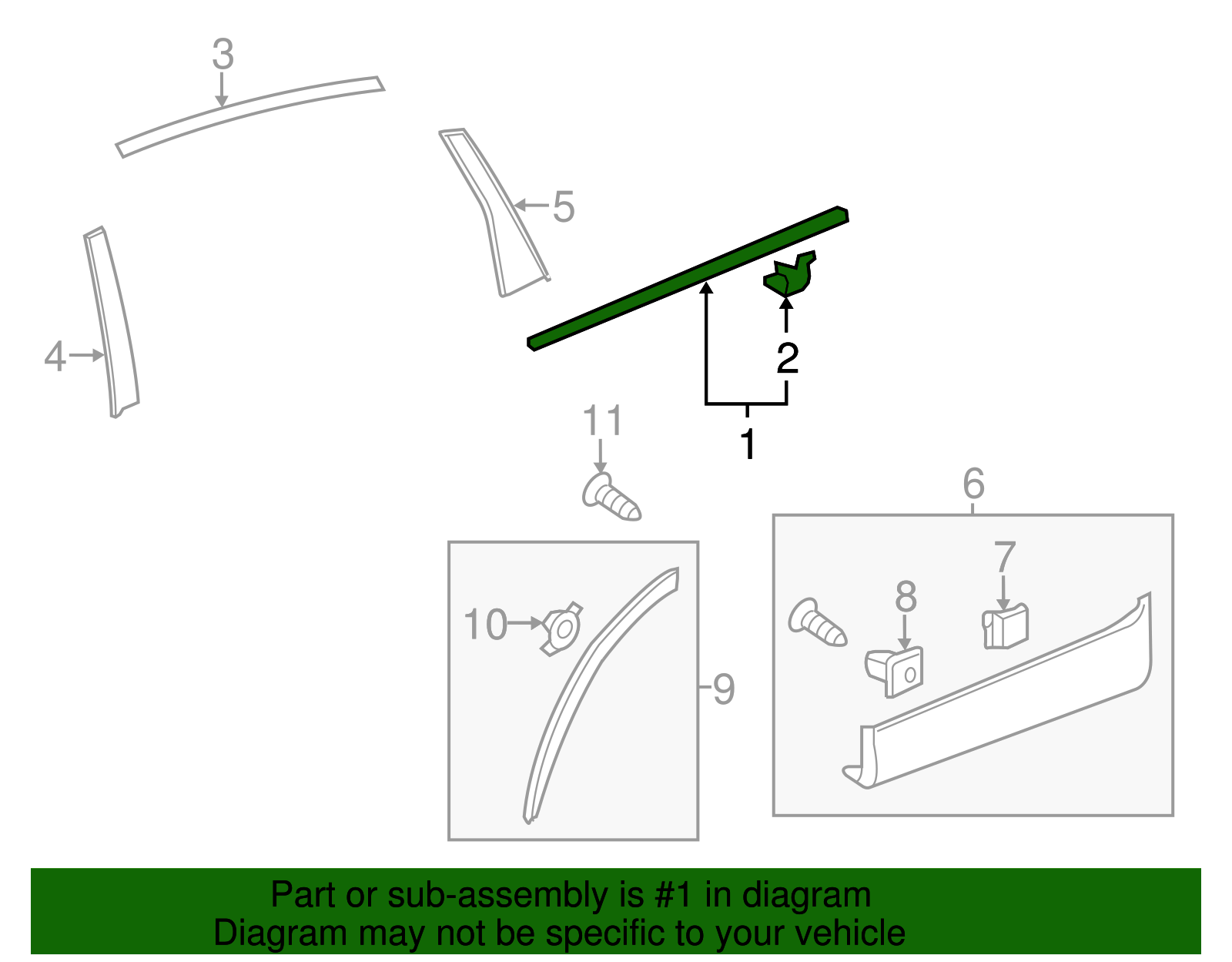 3
5
4
2
1
11
6
7
8
10
9

Part or sub-assembly is #1 in diagram
Diagram may not be specific to your vehicle