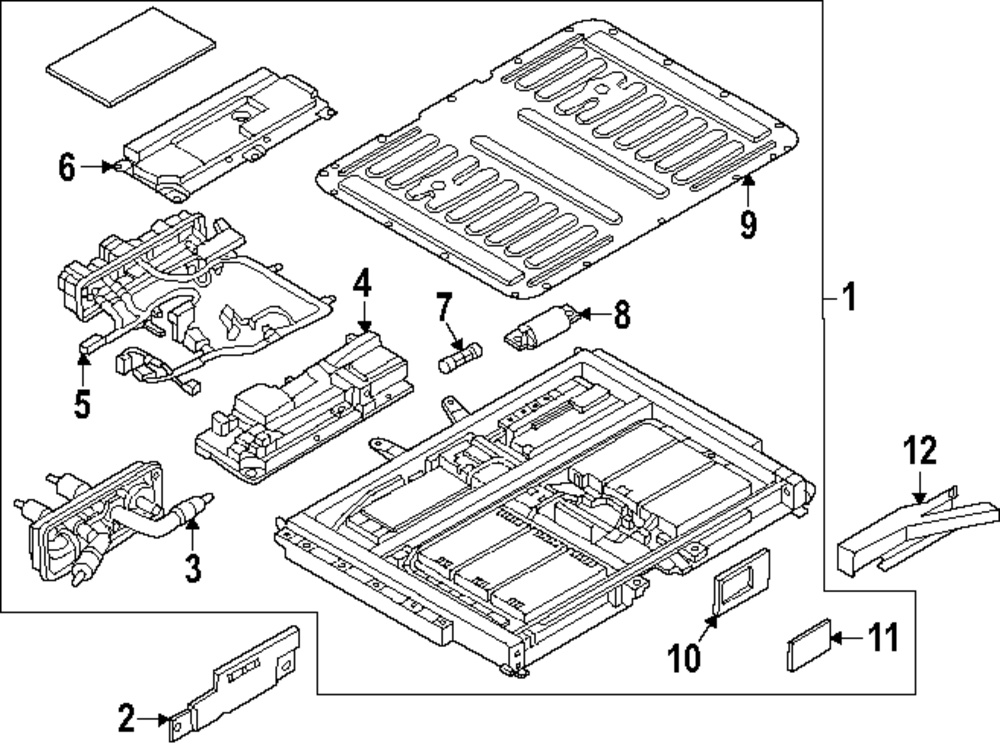 6
9
4
7
8
1
5
12
3
10
11
2