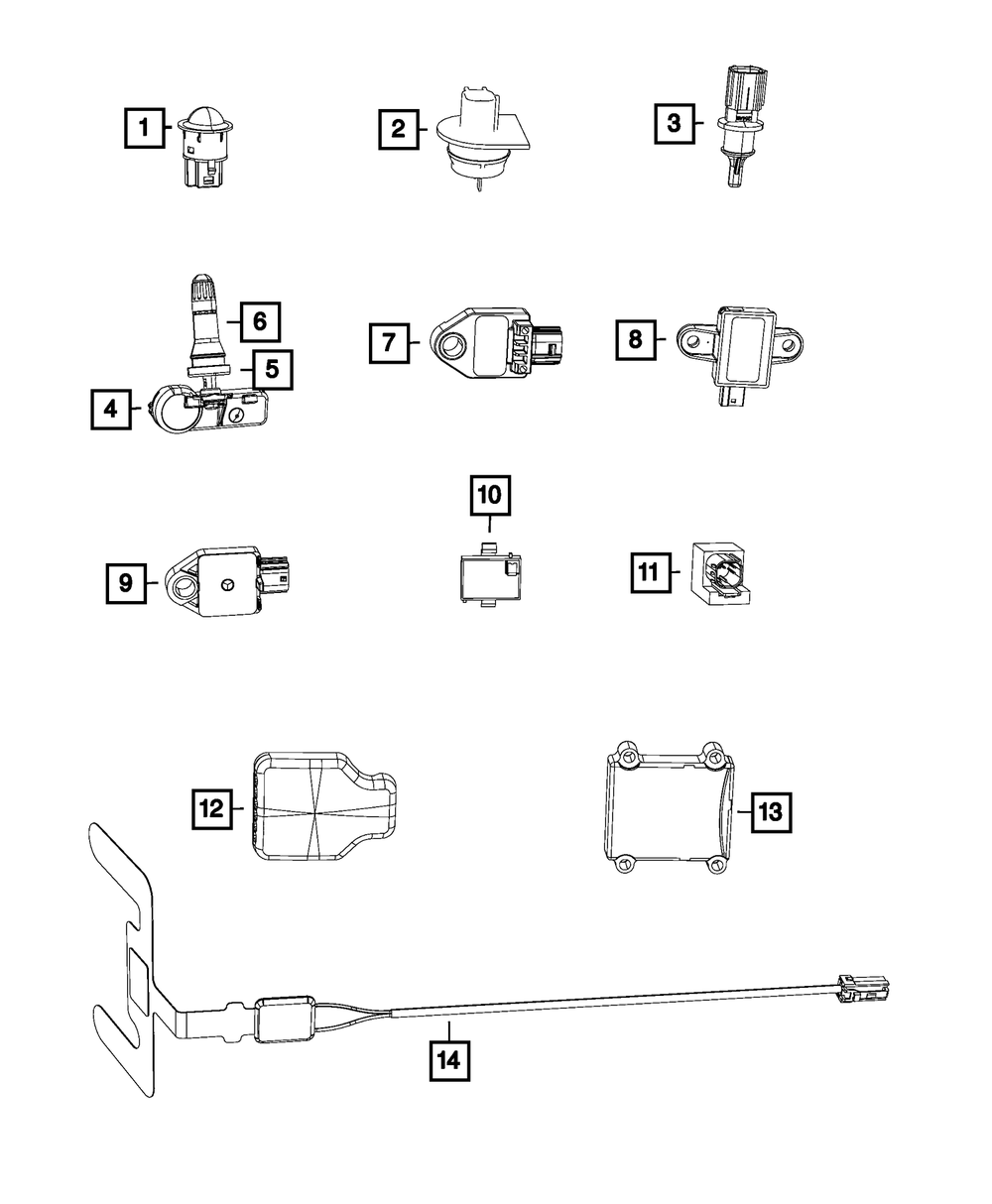 1

2

3

6

5

4

7

8

10

9

11

12

13

14