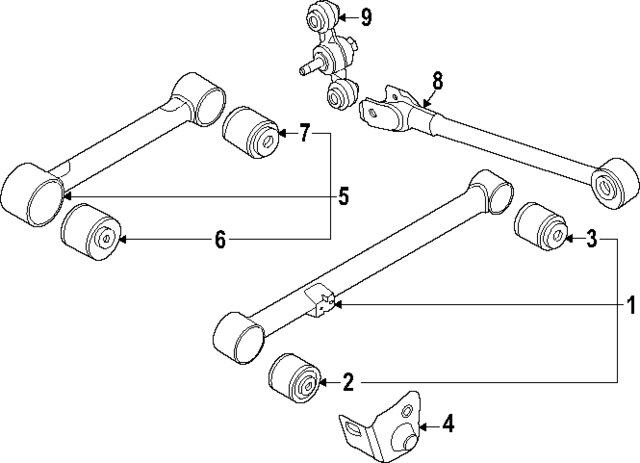 9
8
7
5
6
3
1
2
4