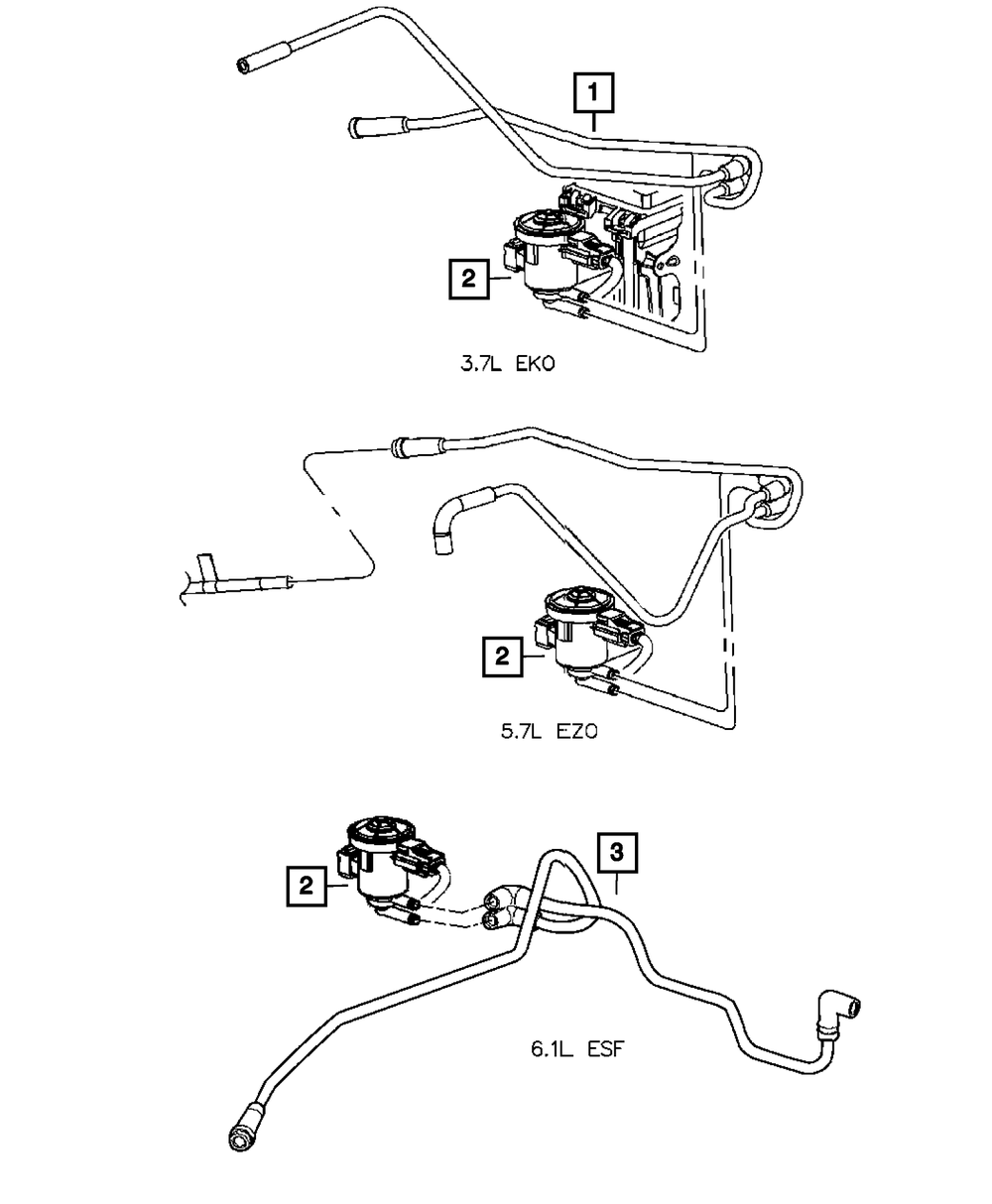 1

2

3.7L EKO

2

5.7L EZO

2

3

6.1L ESF