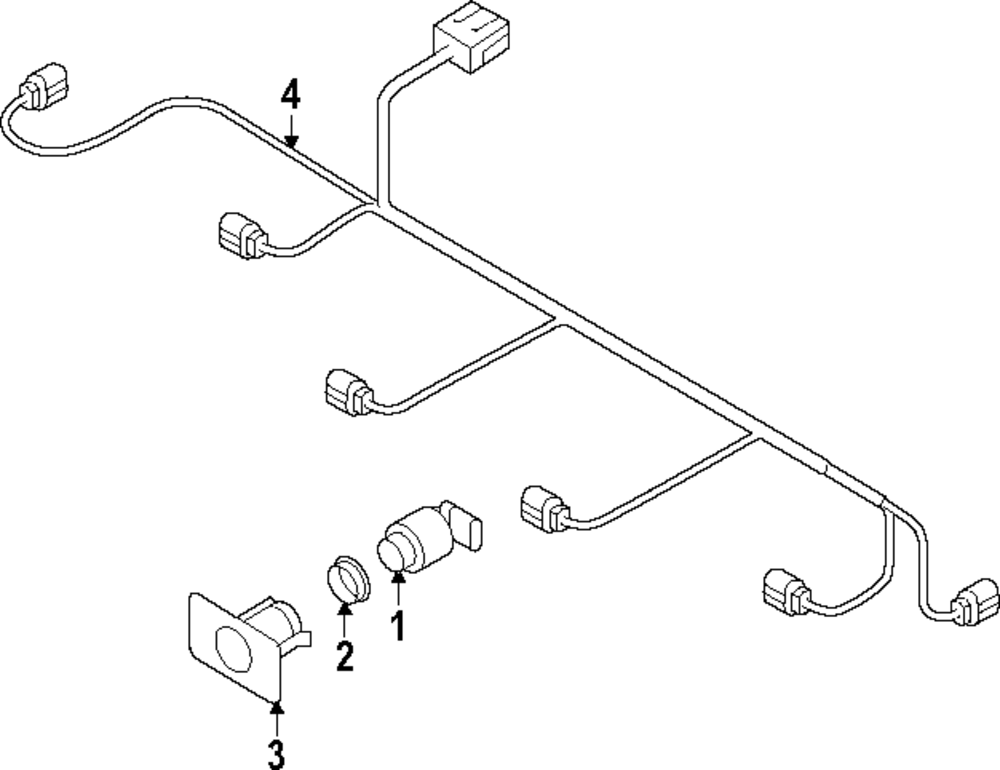 4

1

2

3