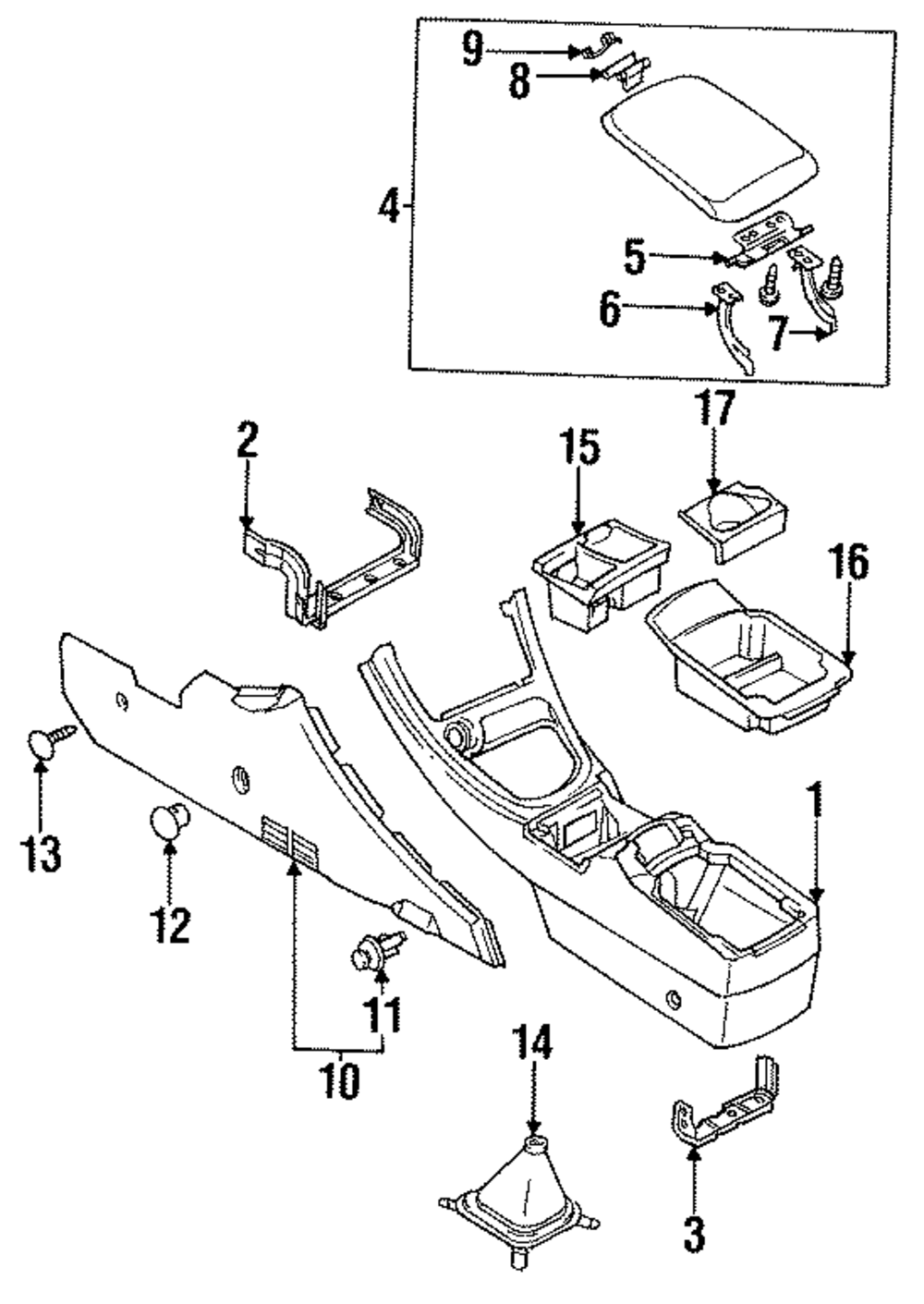 9
8
4
5
6
7
17
2
15
16
1
13
12
11
10
14
3