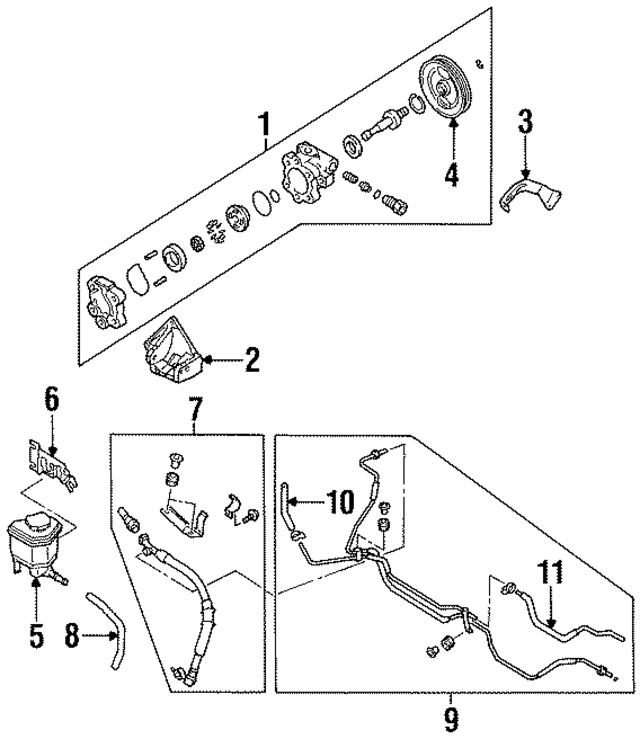 1
3
4
2
6
7
10
11
5
8
9