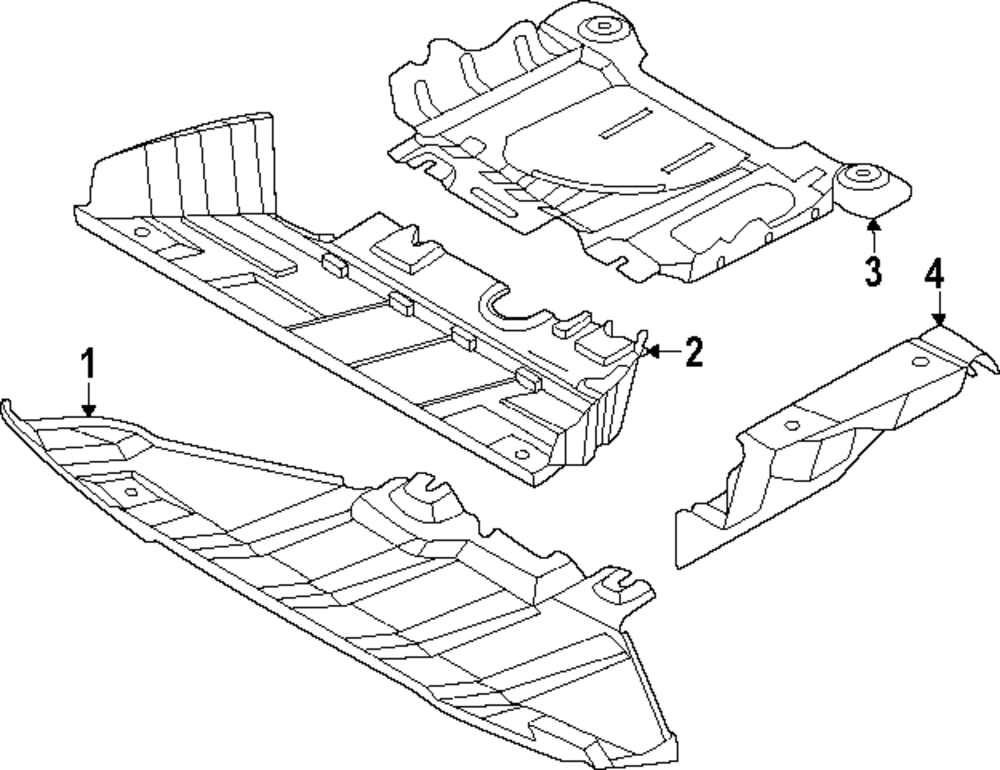 3
4
2
1