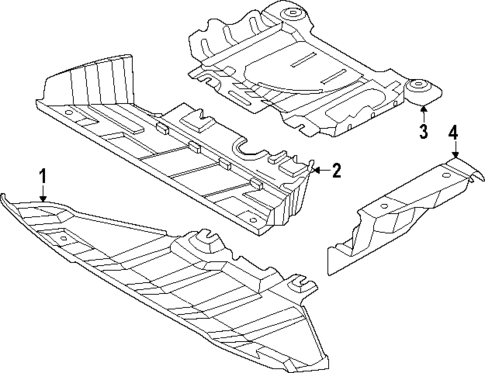 3
4
2
1