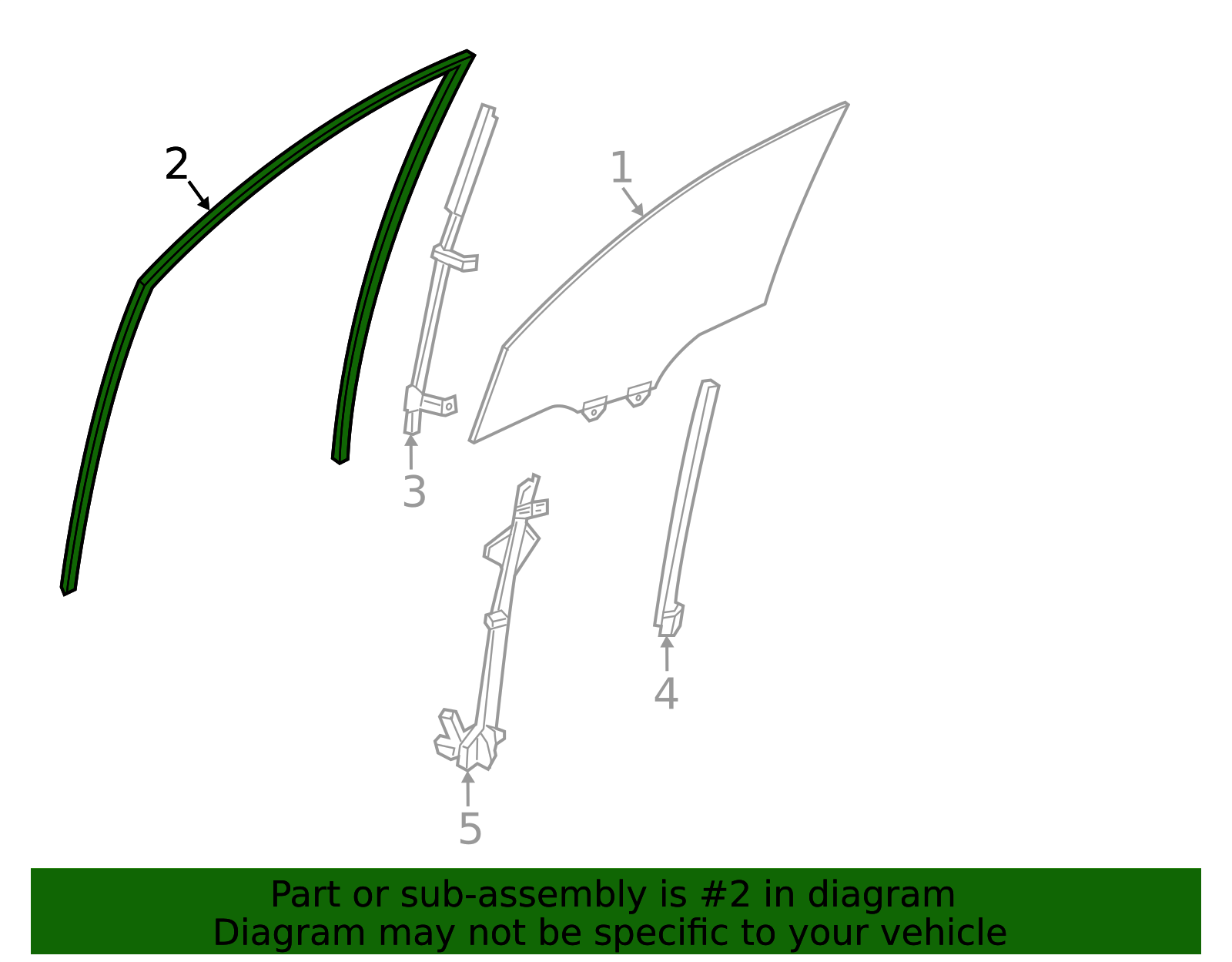 2
1
3
4
5

Part or sub-assembly is #2 in diagram
Diagram may not be specific to your vehicle