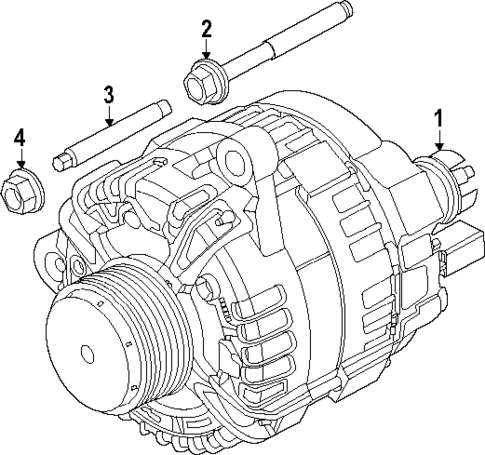 2
3
1
4