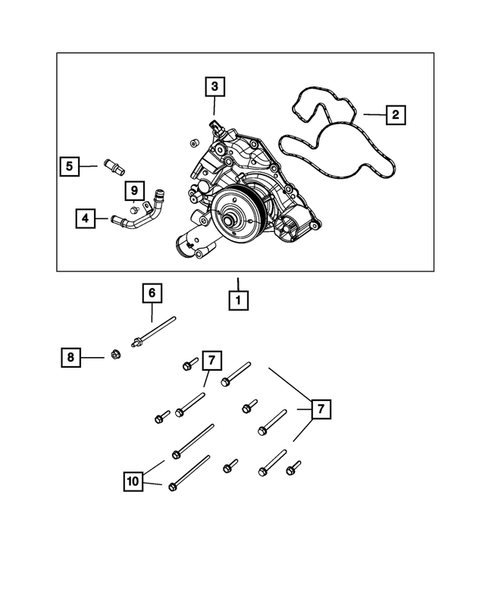 3
2
5
9
4
1
6
8
7
7
10