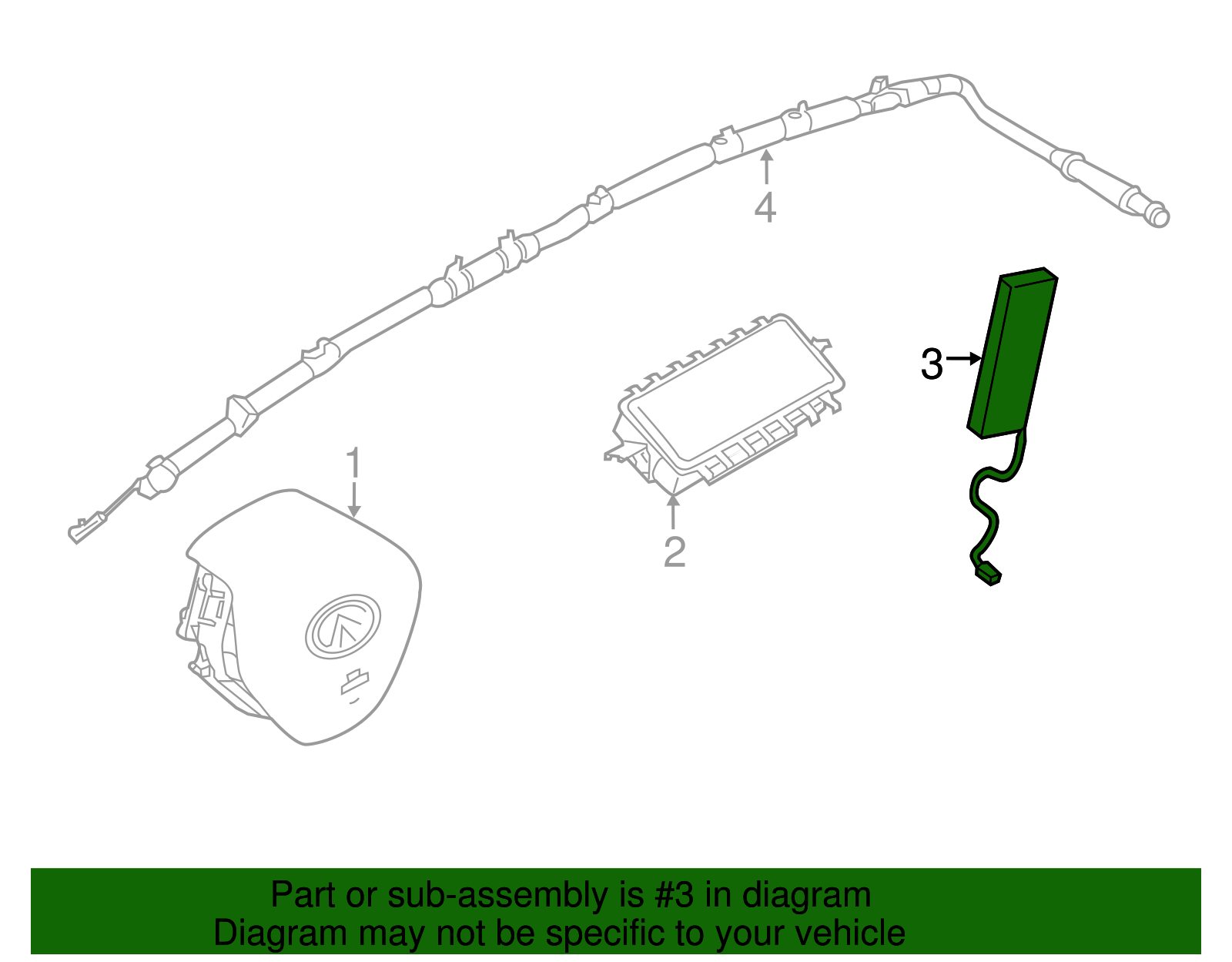 4

3

1

2

Part or sub-assembly is #3 in diagram
Diagram may not be specific to your vehicle