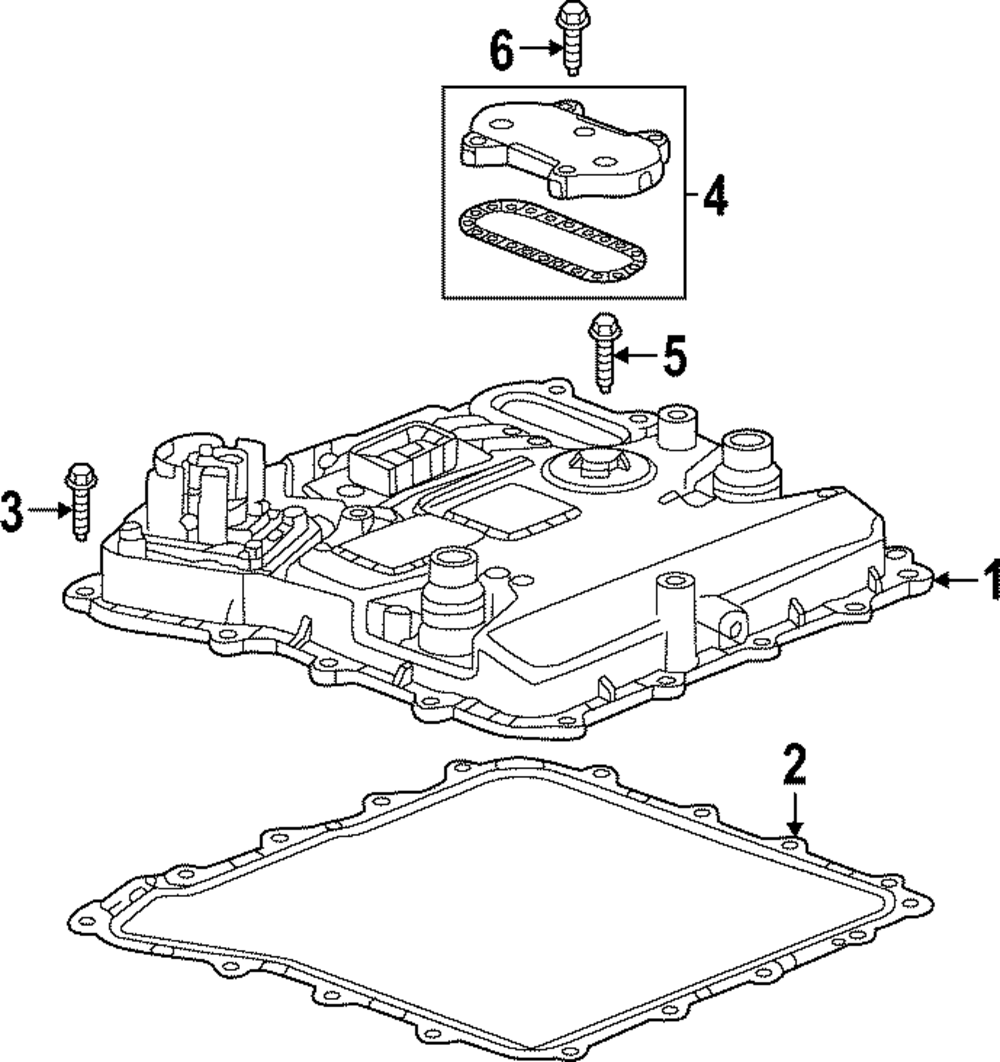 6
4
5
3
1
2