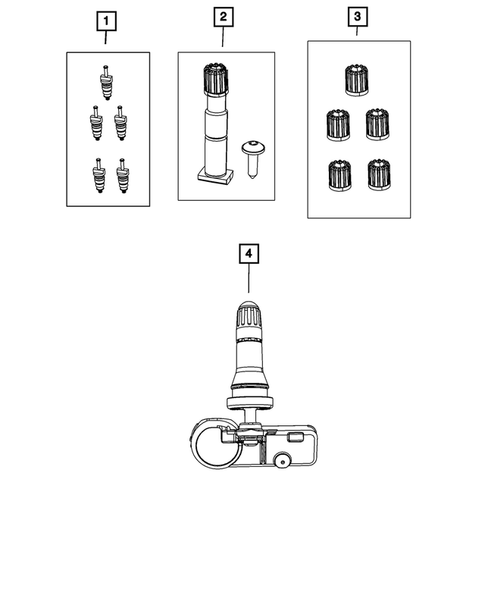 1
2
3
4