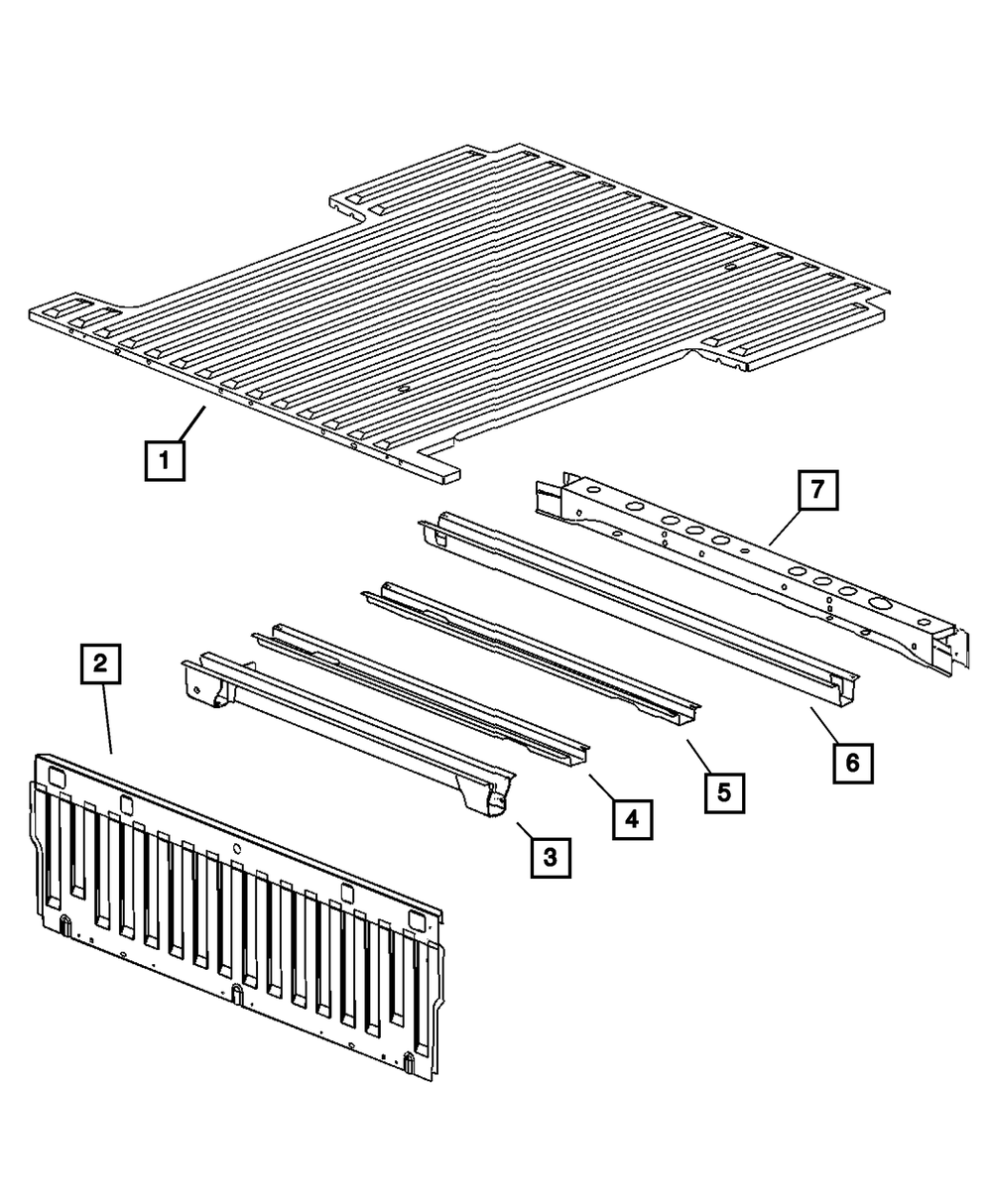 1
7
2
6
5
4
3