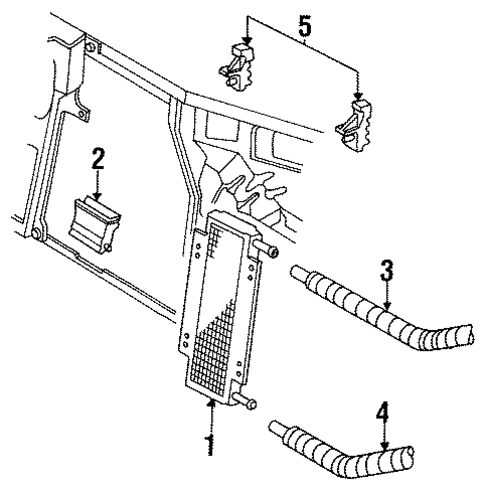 5
2
3
4
1