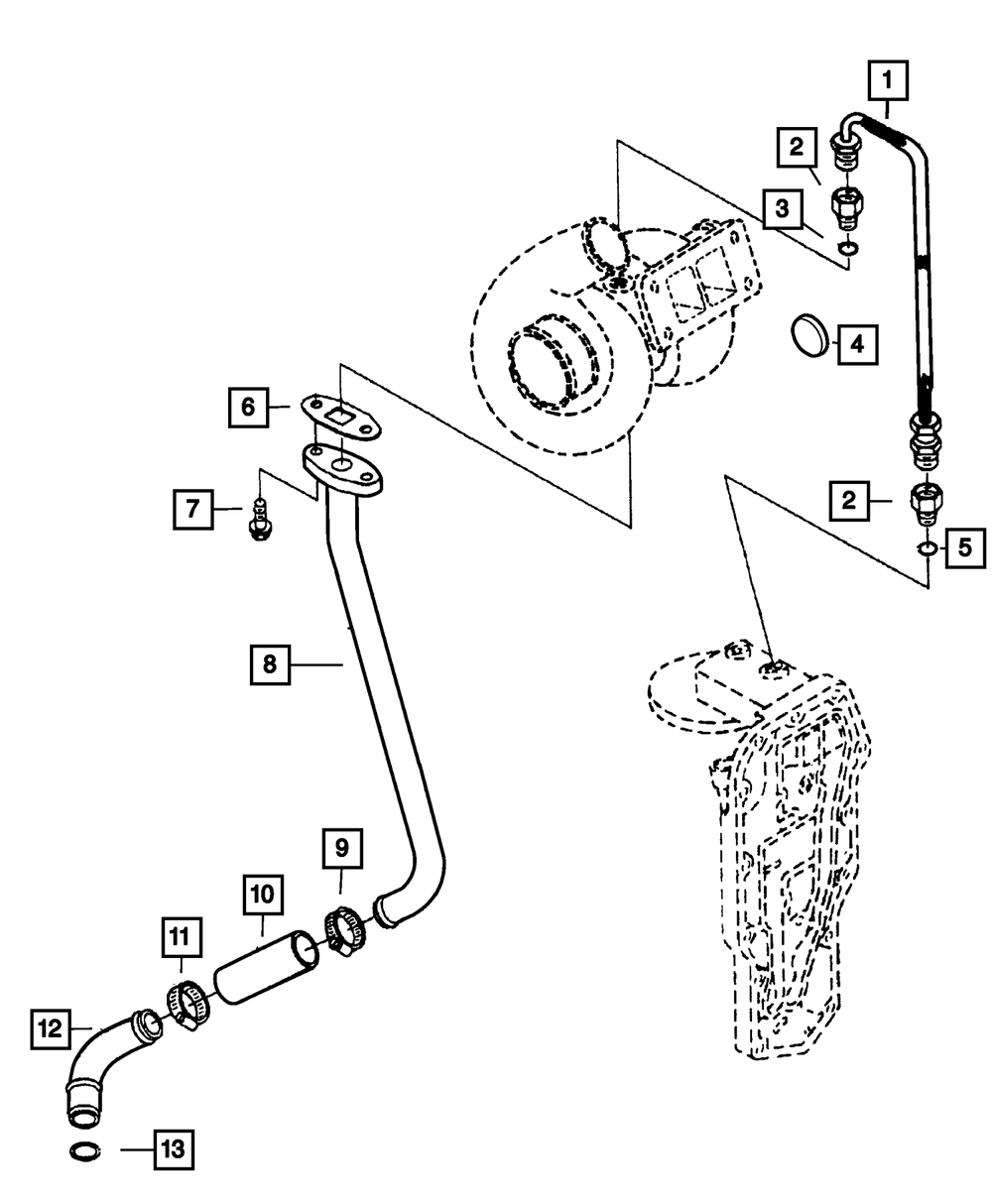 1
2
3
4
6
7
2
5
8
9
10
11
12
13