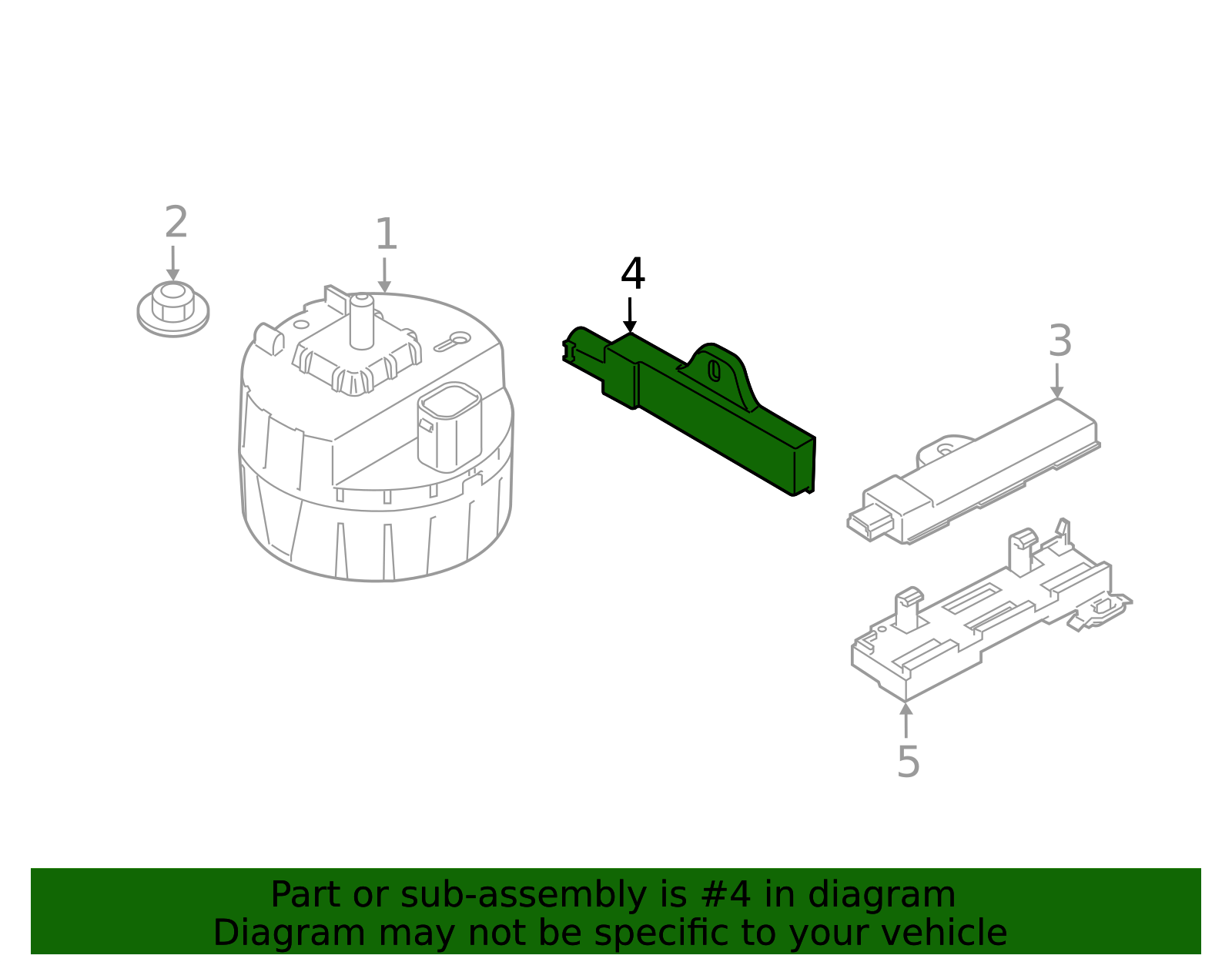 2
1
4
3
5

Part or sub-assembly is #4 in diagram
Diagram may not be specific to your vehicle