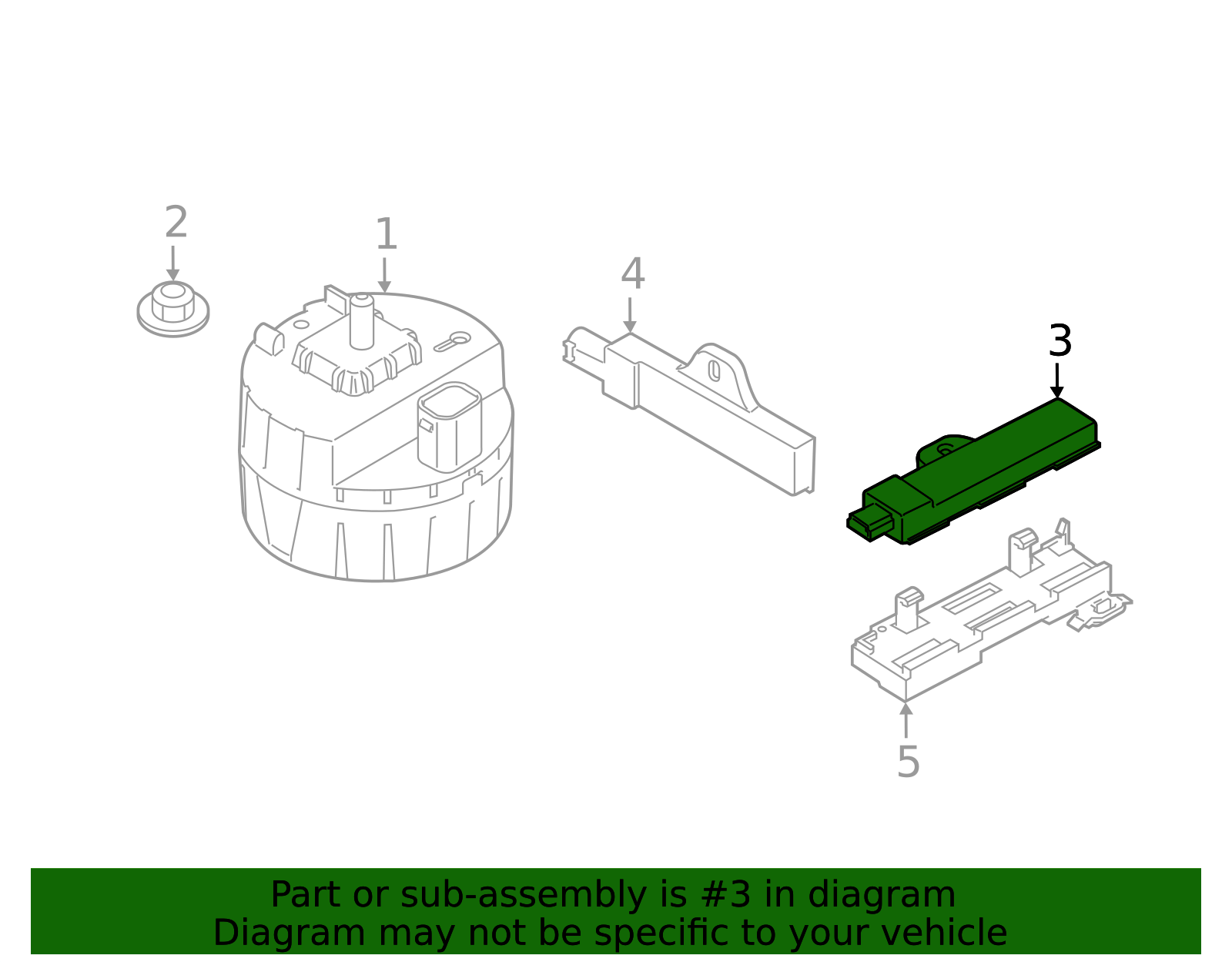 2
1
4
3
5

Part or sub-assembly is #3 in diagram
Diagram may not be specific to your vehicle