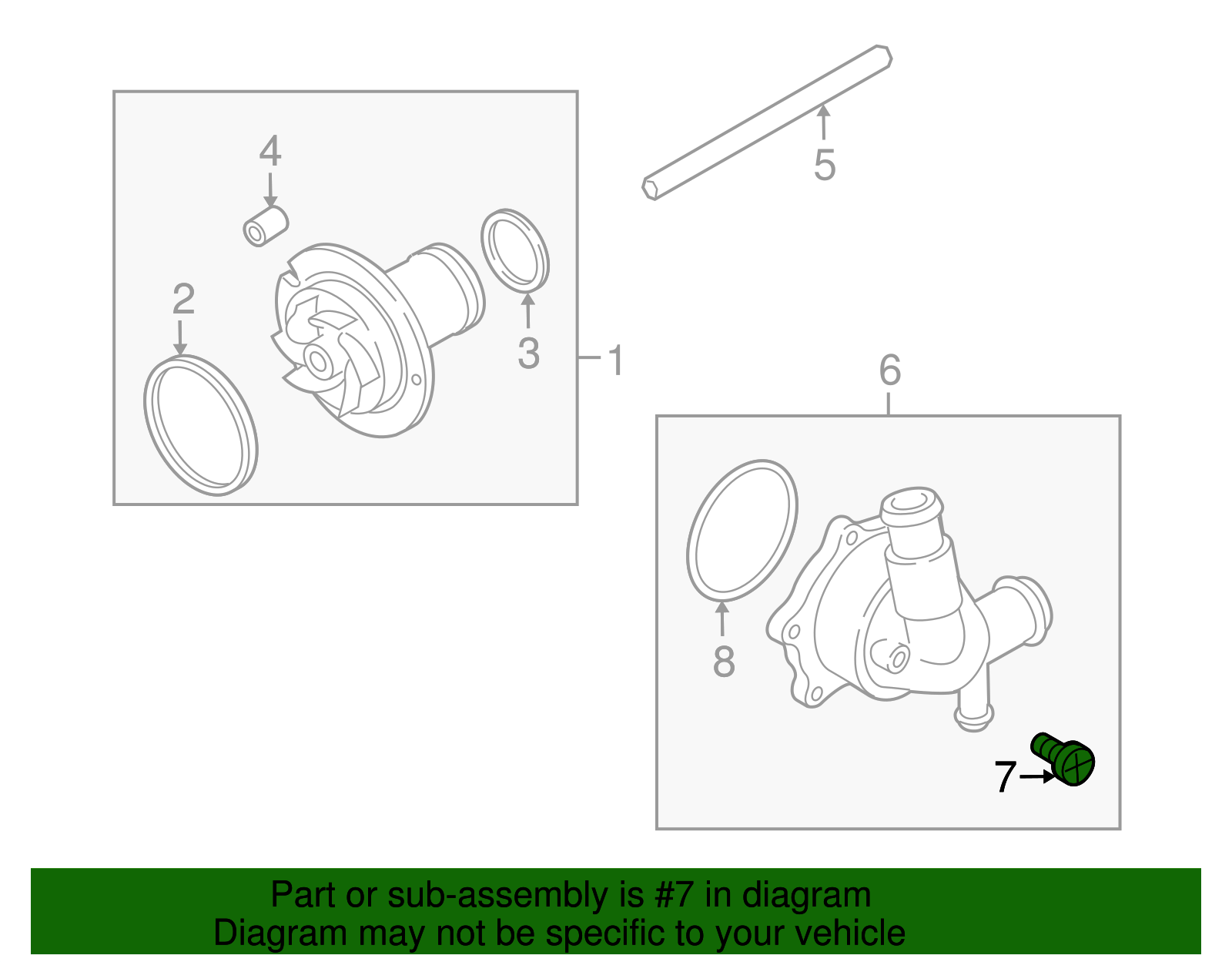 4
5
2
3
1
6
8
7

Part or sub-assembly is #7 in diagram
Diagram may not be specific to your vehicle