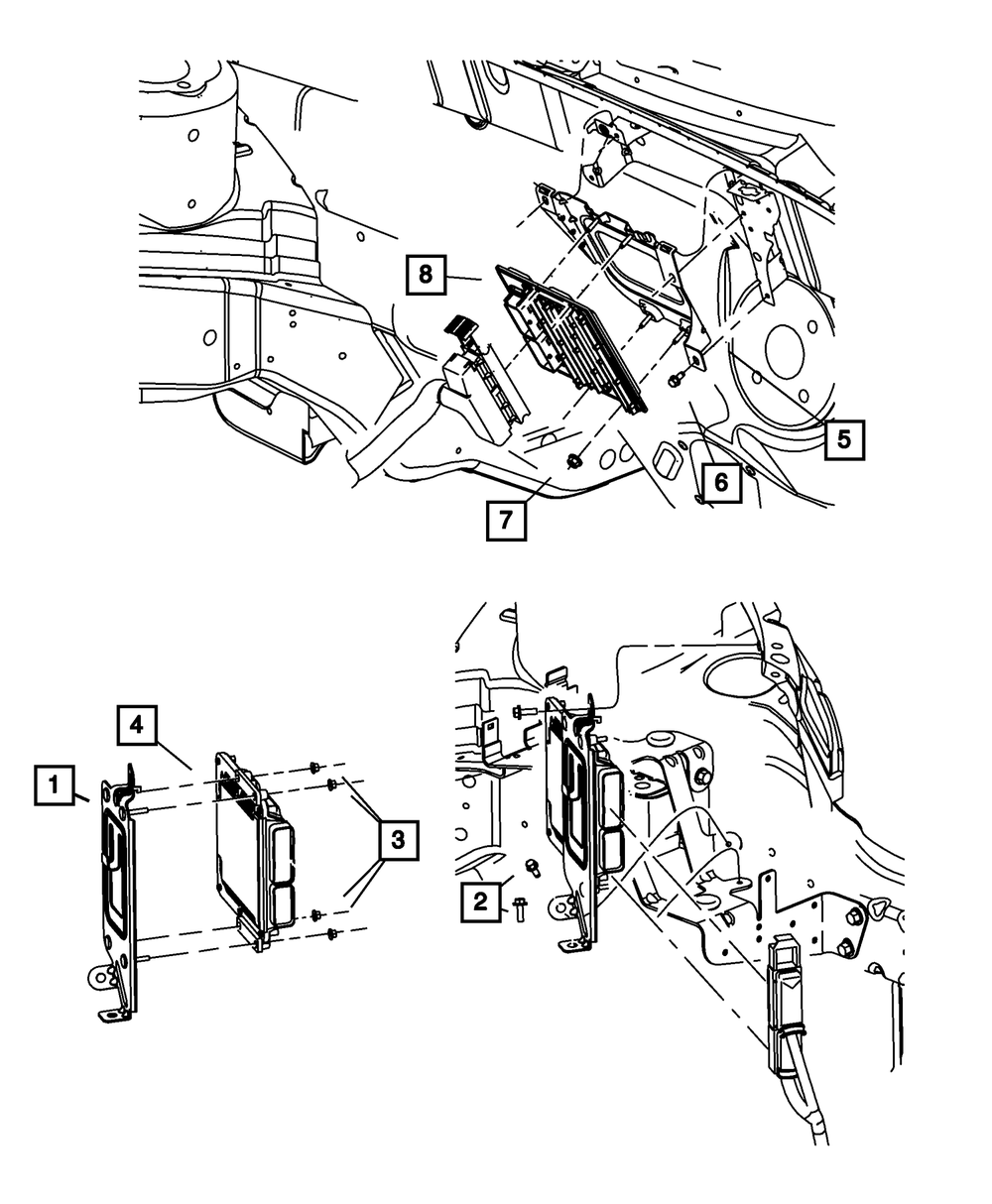 8
5
6
7
4
1
3
2