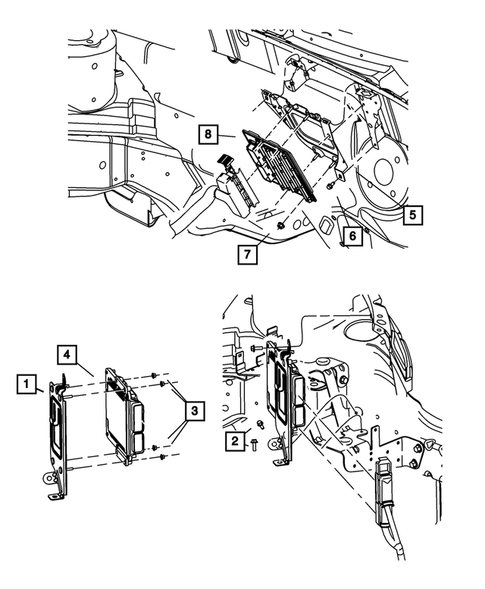 8
5
6
7
4
1
3
2