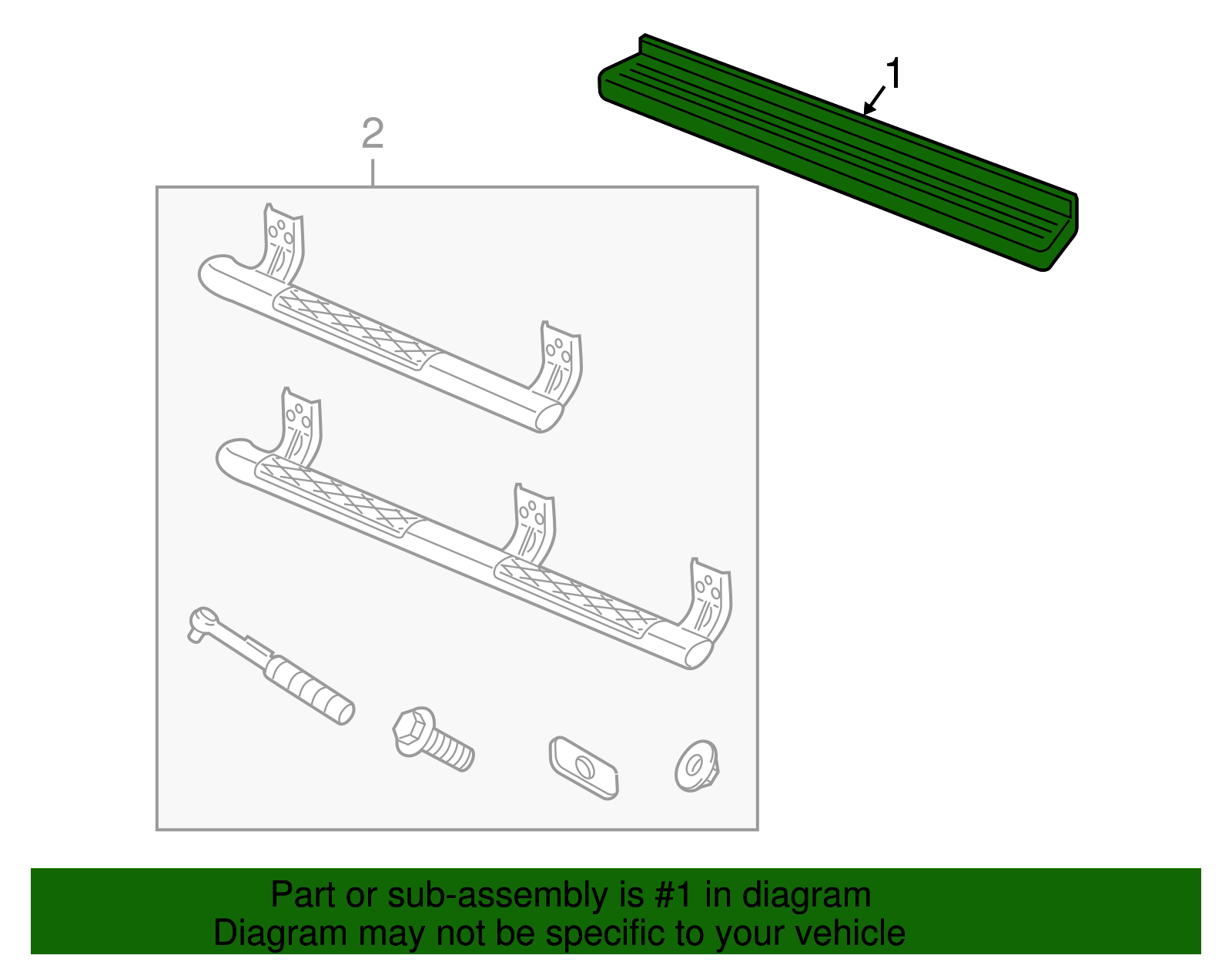 1

2

Part or sub-assembly is #1 in diagram
Diagram may not be specific to your vehicle