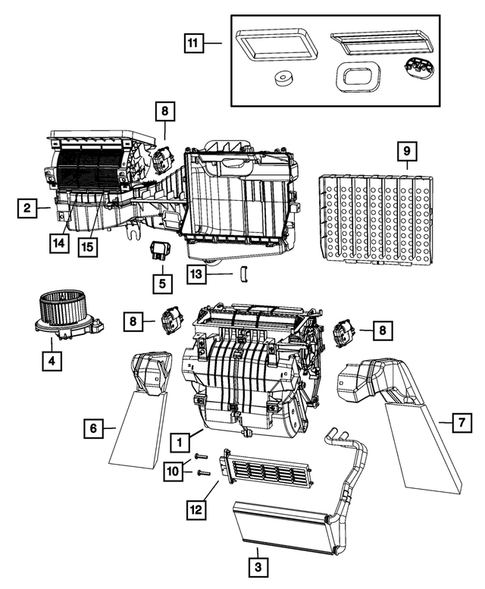 11
8
9
2
14
15
5
13
4
8
8
6
7
1
10
12
3