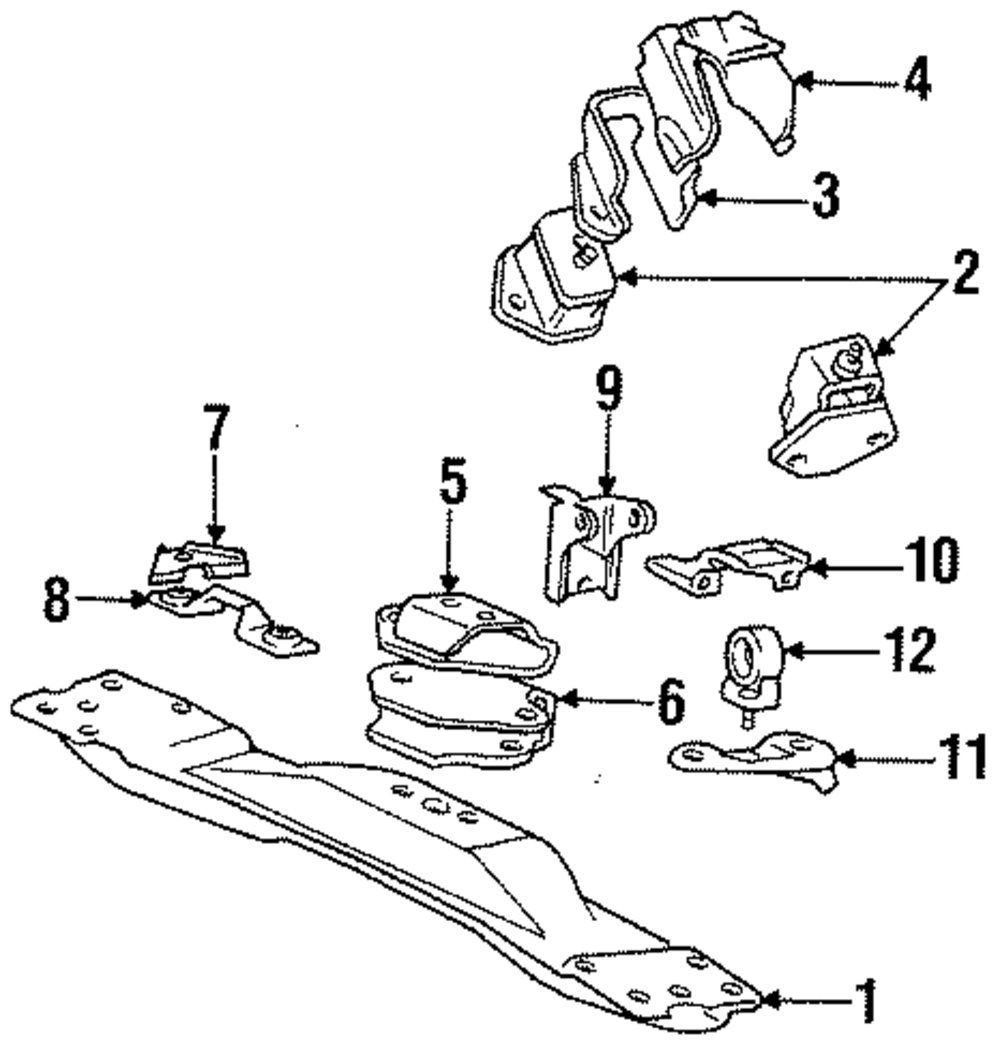 4
3
2
9
7
5
10
8
12
6
11
1