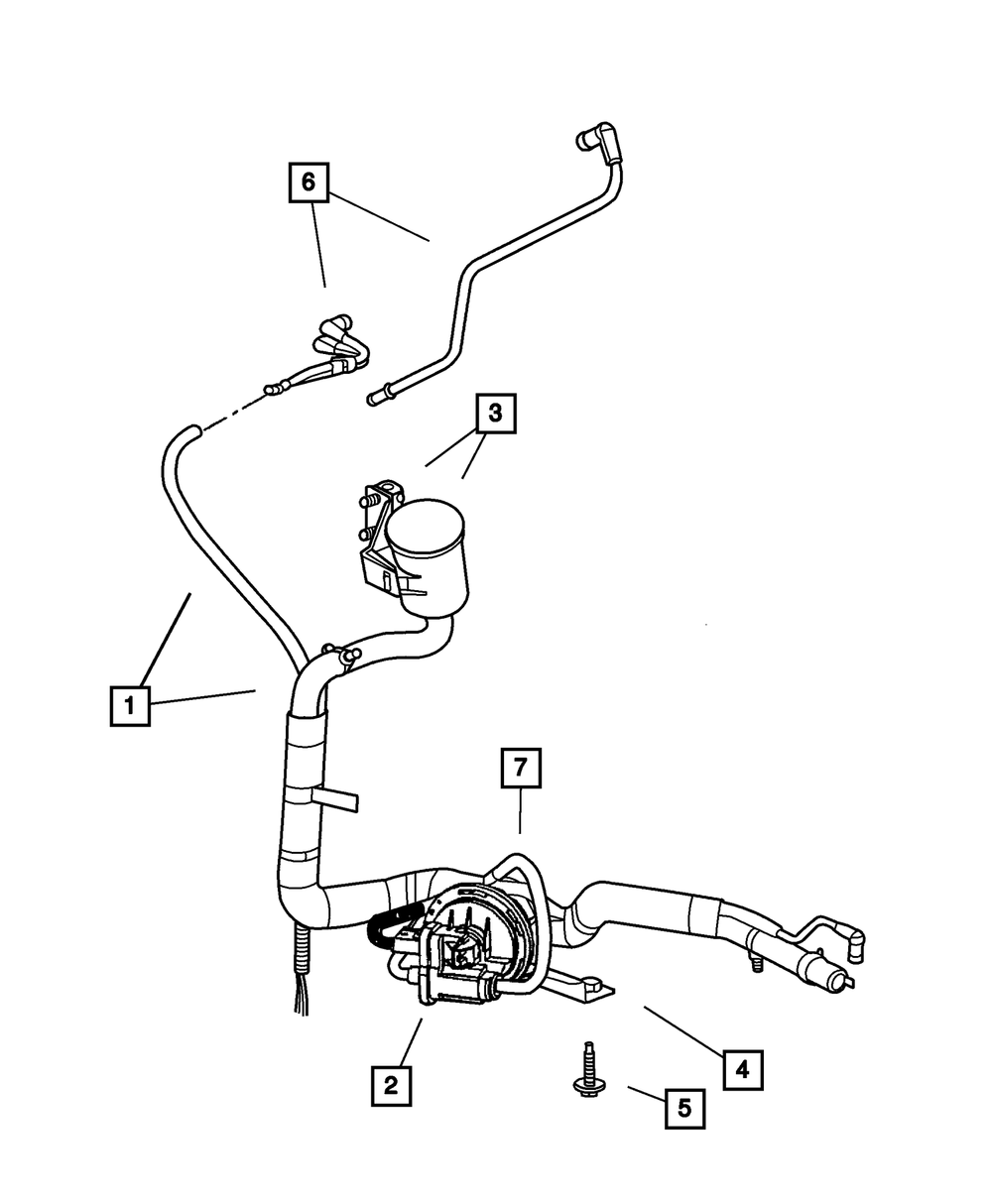 6
3
1
7
2
4
5