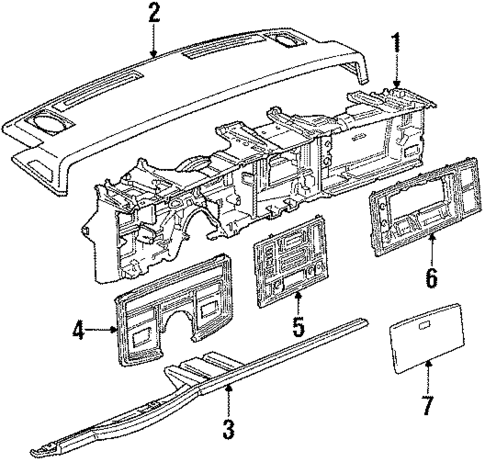 2
1
6
4
5
7
3