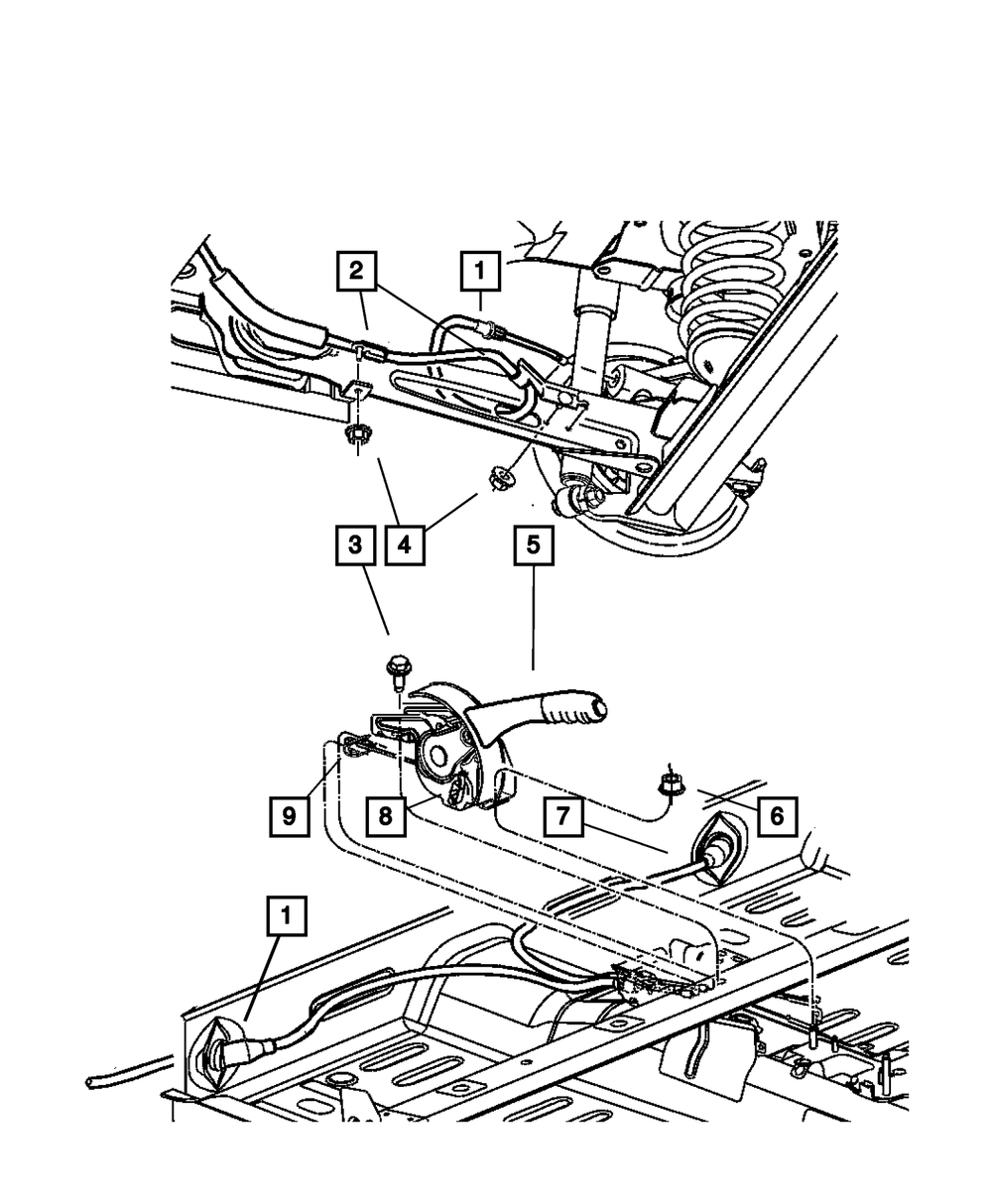 2
1
3
4
5
9
8
7
6
1