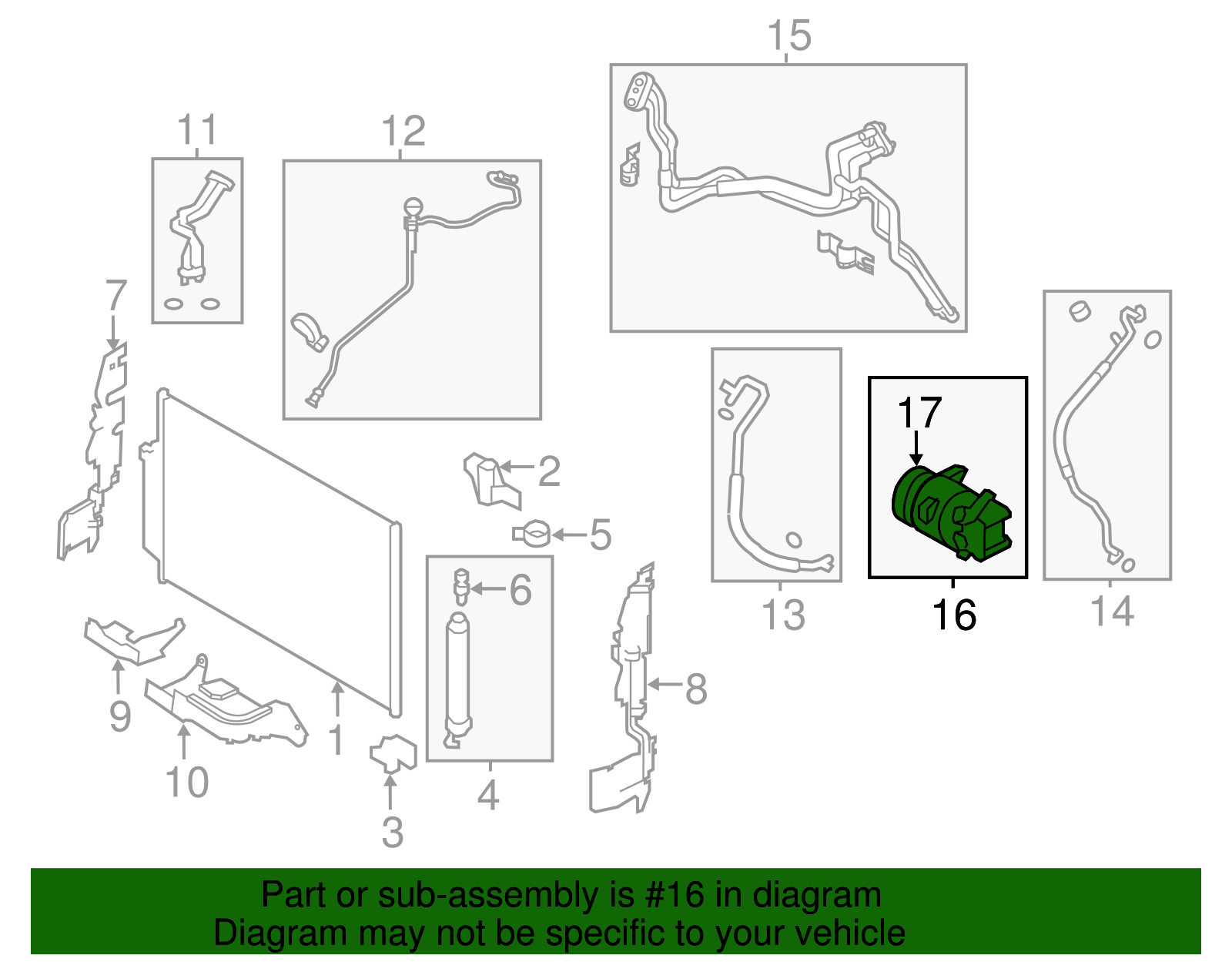 15

11

12

7

17

2

5

6

13

16

14

8

9

1

10

4

3

Part or sub-assembly is #16 in diagram
Diagram may not be specific to your vehicle