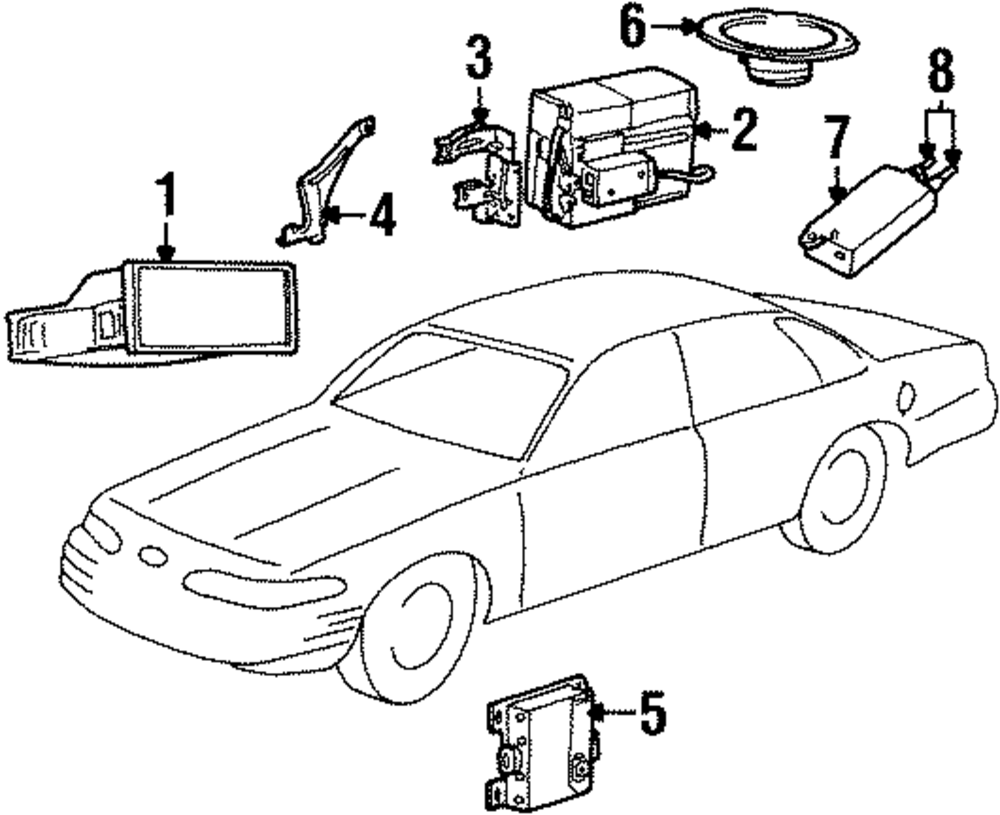 6
3
8
2
7
1
4
5