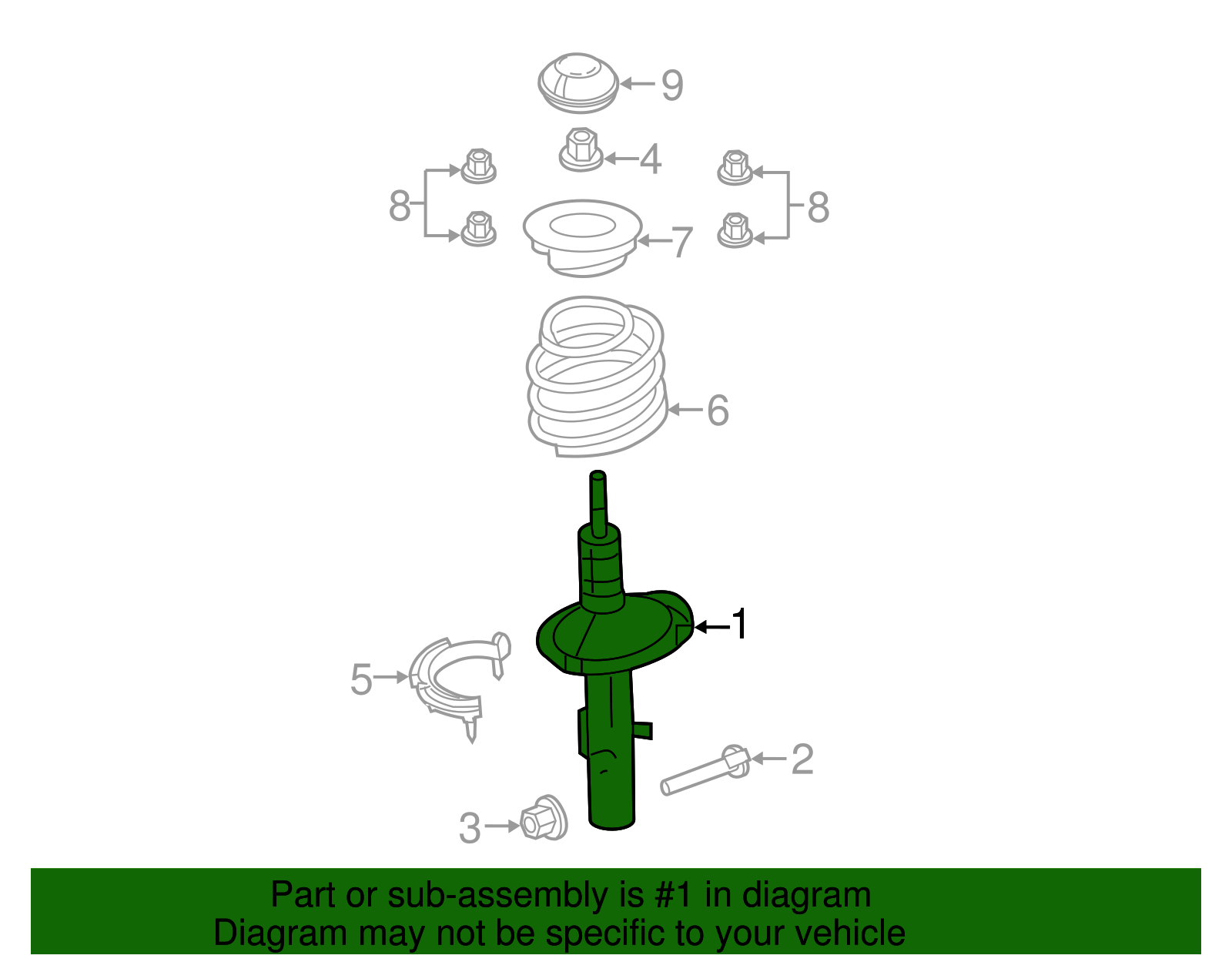 9
4
8
8
7
6
1
5
2
3

Part or sub-assembly is #1 in diagram
Diagram may not be specific to your vehicle