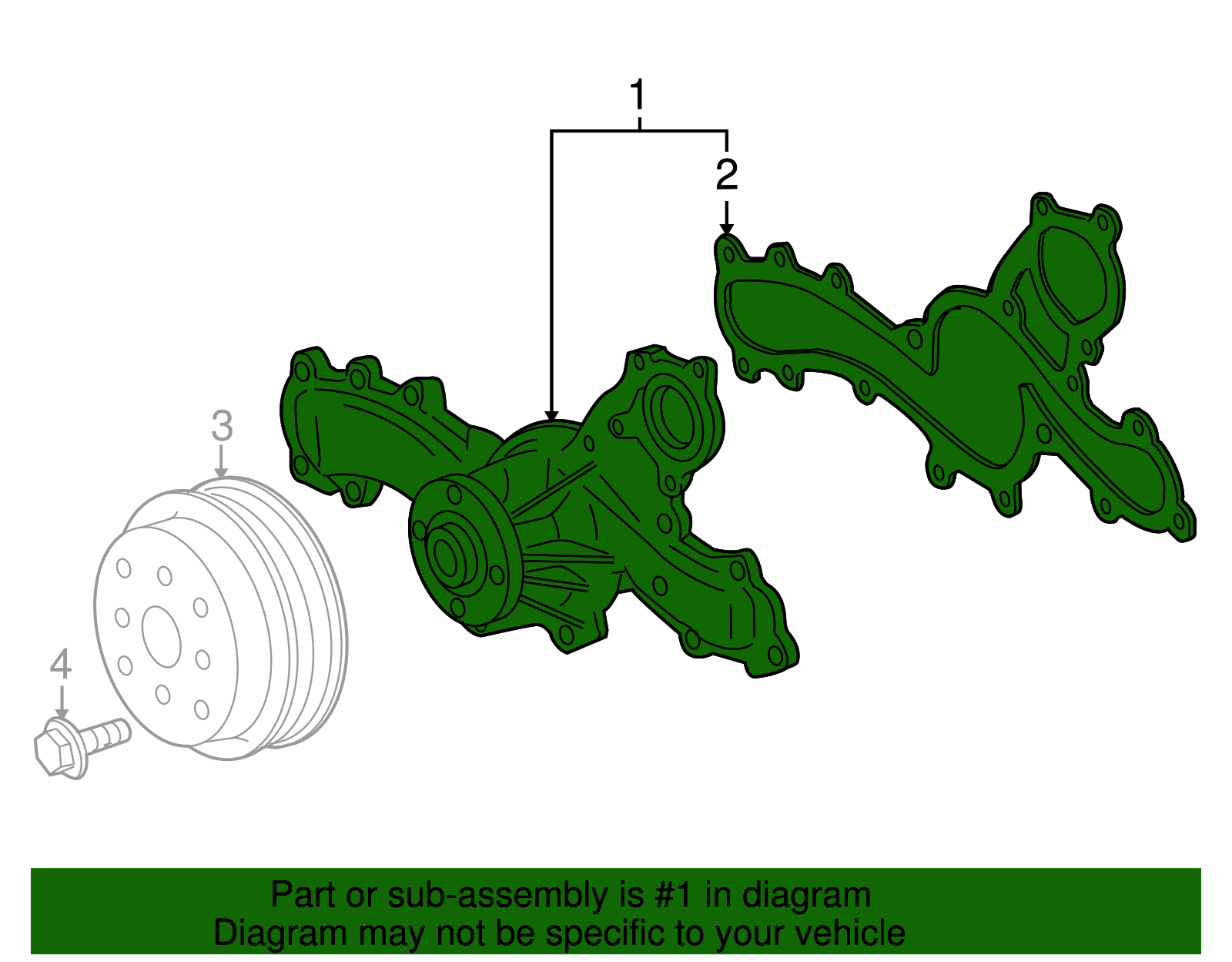 1
2
3
4
Part or sub-assembly is #1 in diagram
Diagram may not be specific to your vehicle