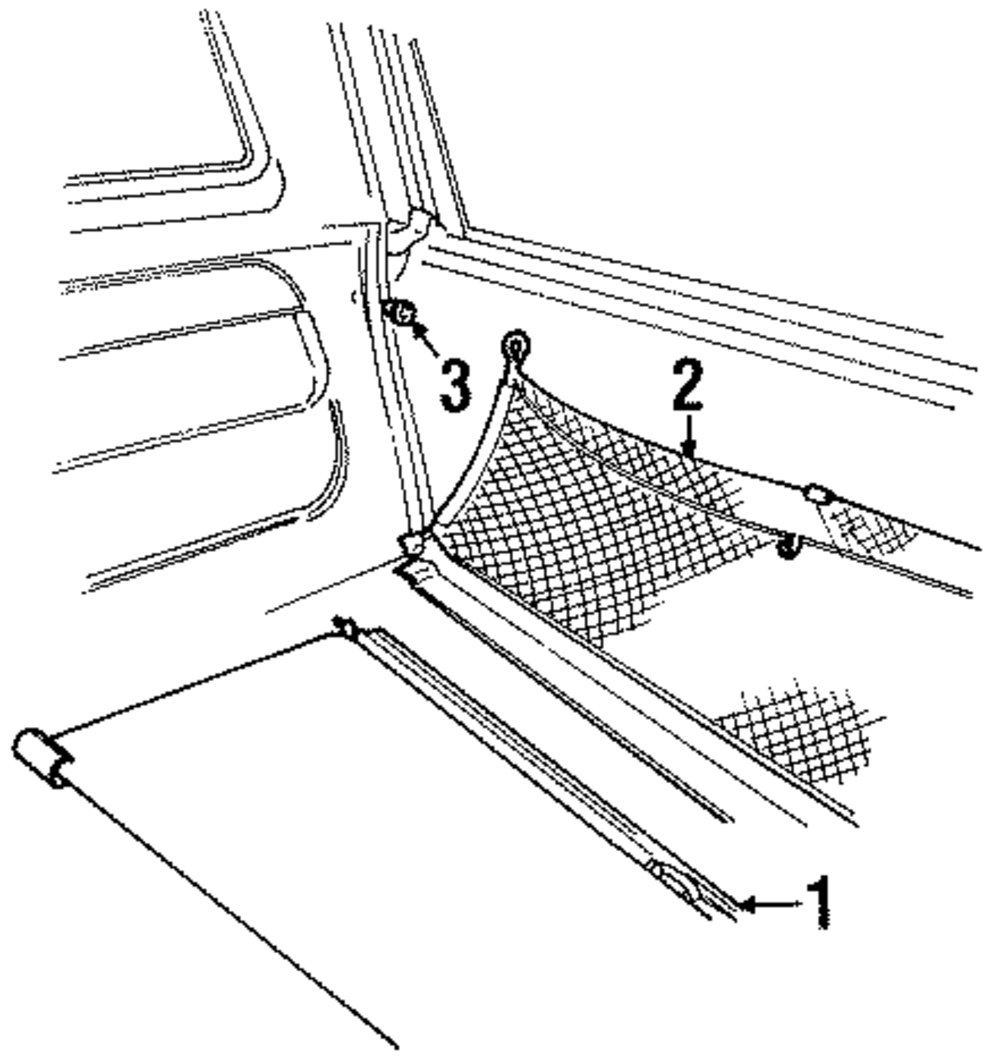 3
2
1