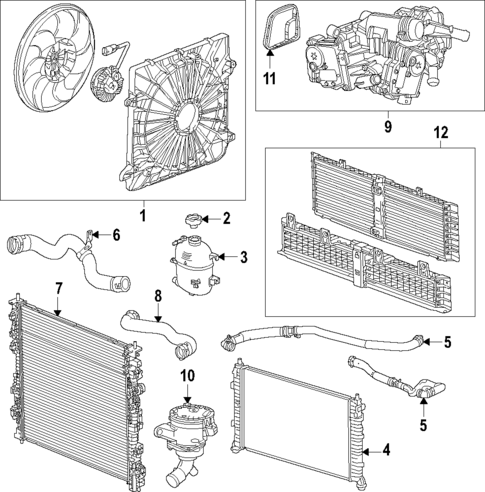 11
9
12
1
2
6
3
7
8
5
10
5
4